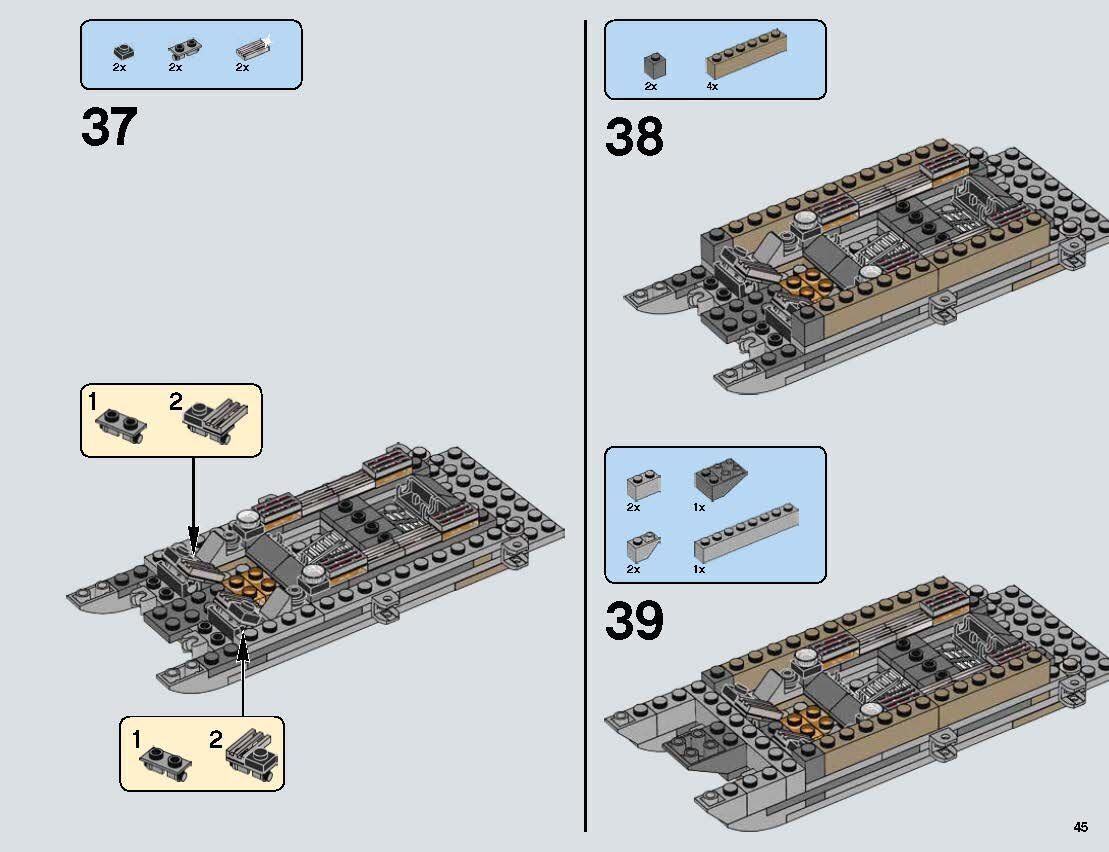 2x 2x 2x

37

1 2

1 2

2x 4x

38

2x 1x

2x 1x

39

45