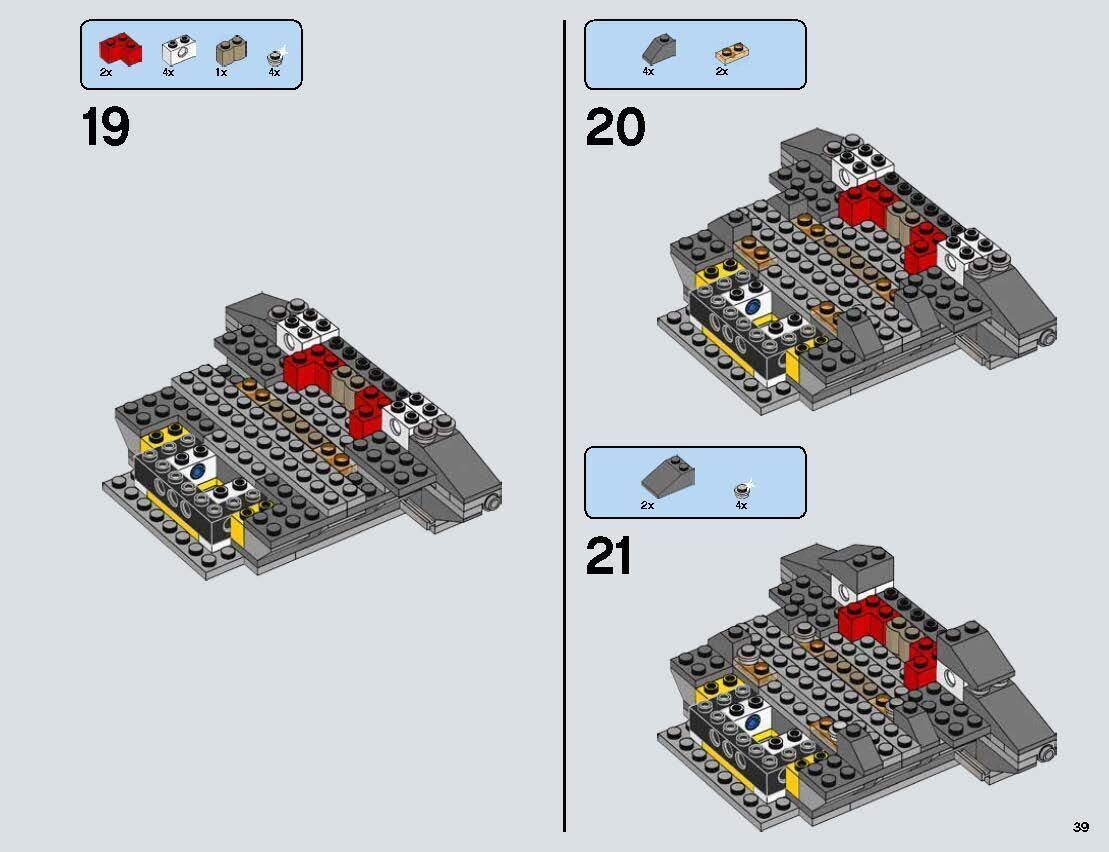 2x 4x 1x 4x

19

4x 2x

20

2x 4x

21

39