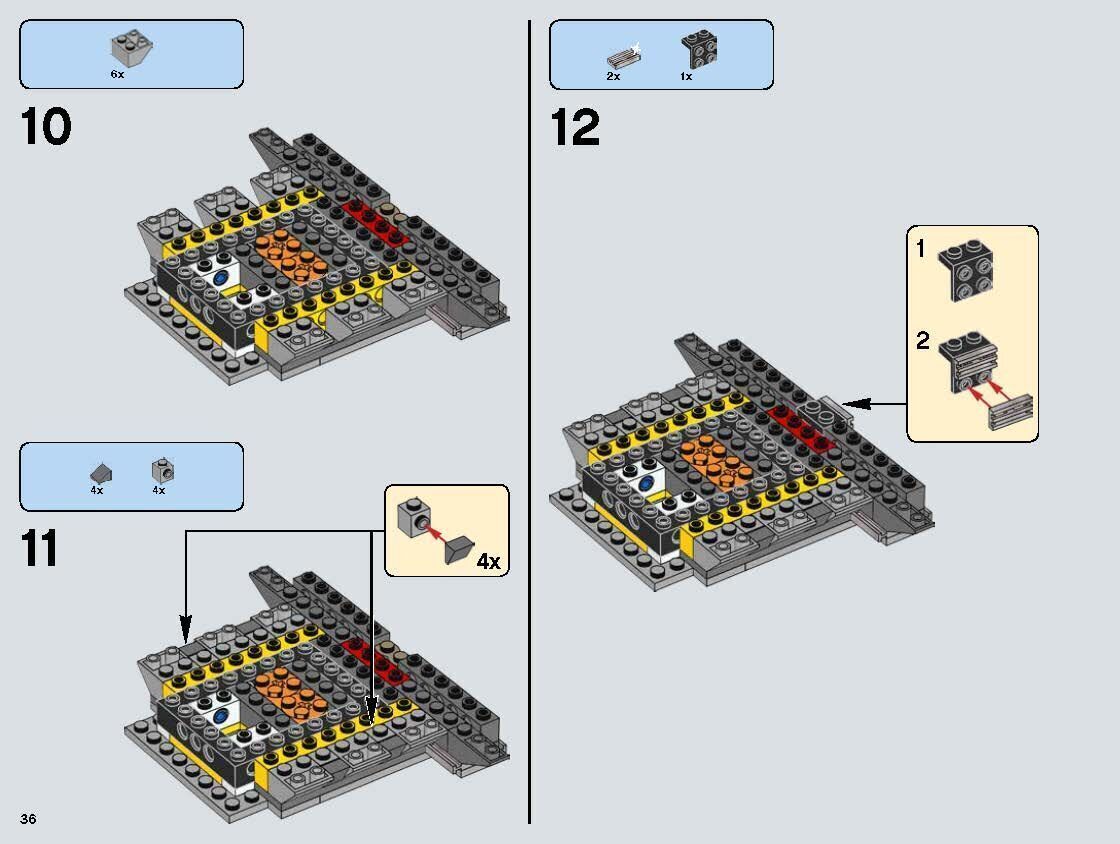 6x

10

4x 4x

11

4x

36

2x 1x

12

1

2