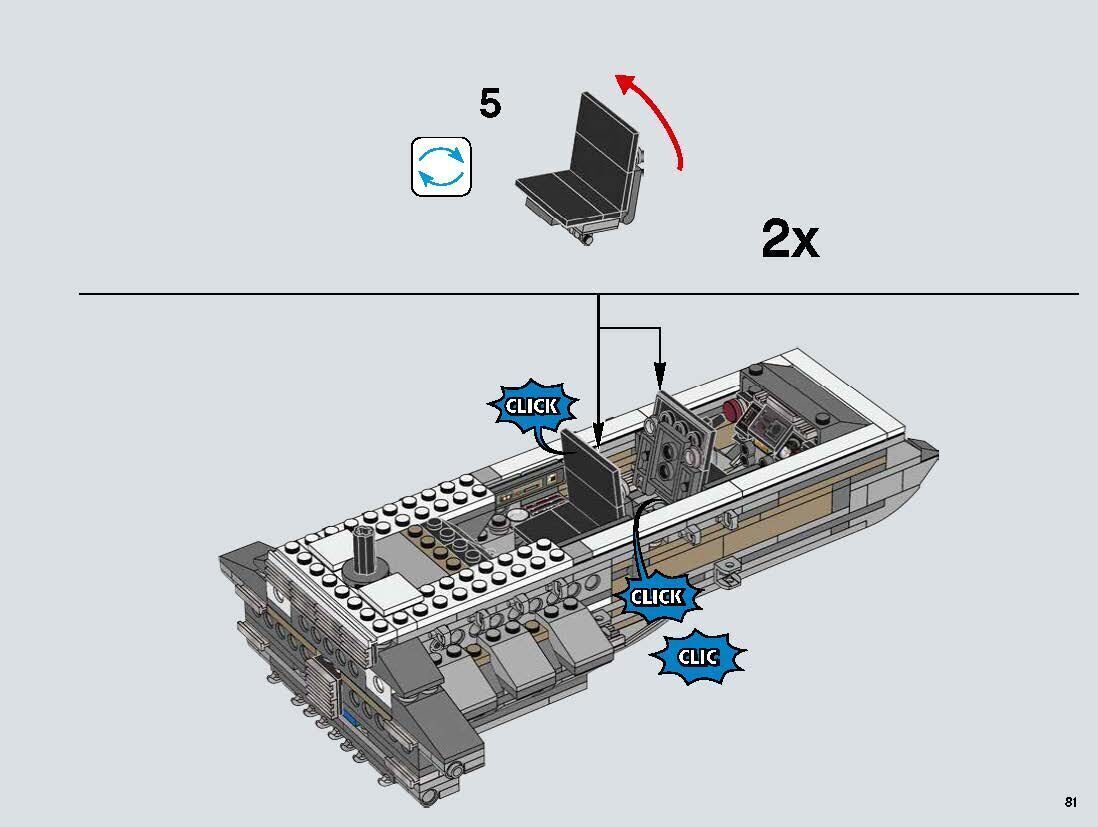 5

2x

CLICK

CLICK

CLIC

81