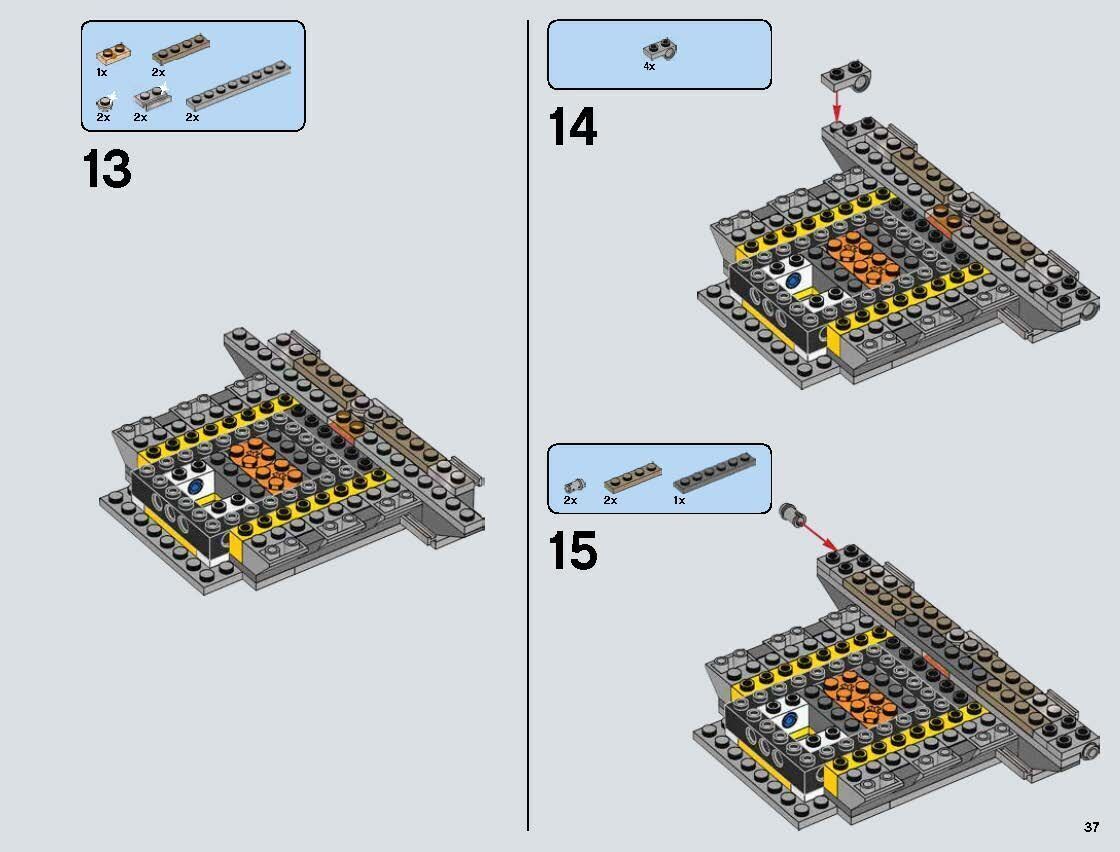 1x 2x
2x 2x 2x

13

4x

14

2x 2x 1x

15

37