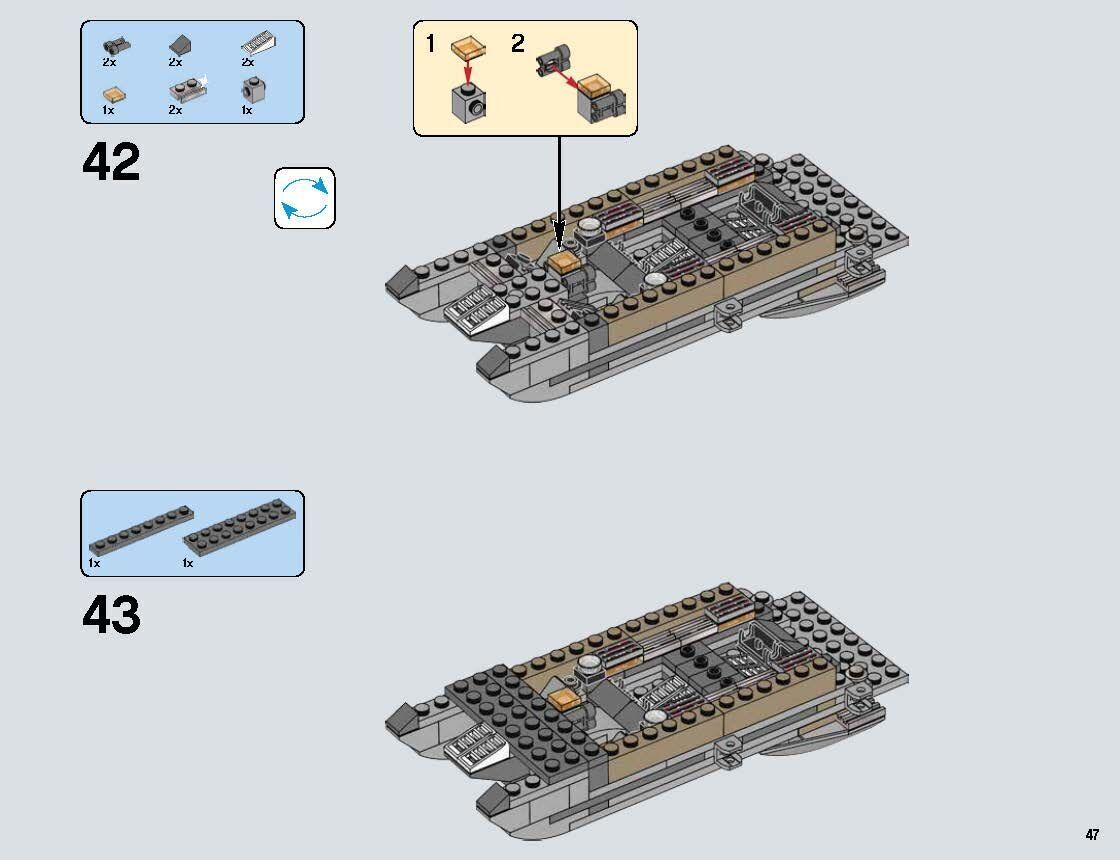 2x 2x 2x
1x 2x 1x

42

1 2

1x 1x

43

47