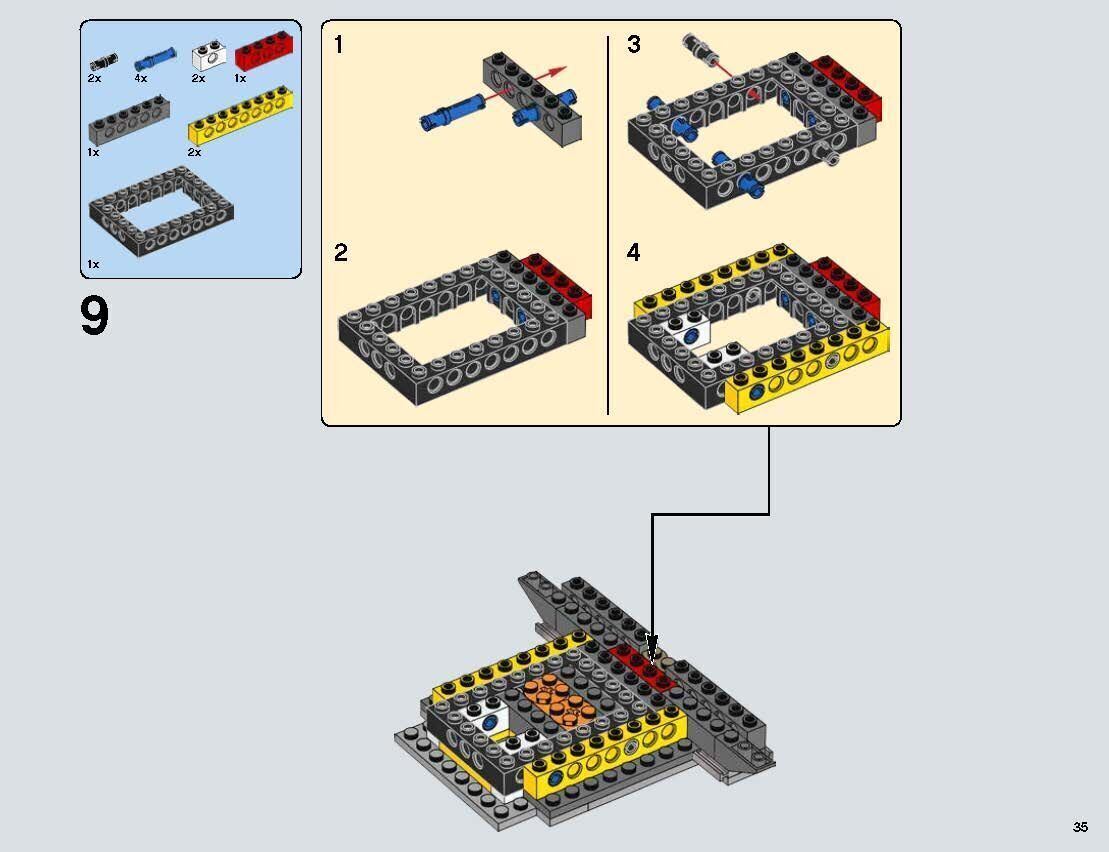 2x 4x 2x 1x

1x 2x

1x

9

1

2

3

4

35