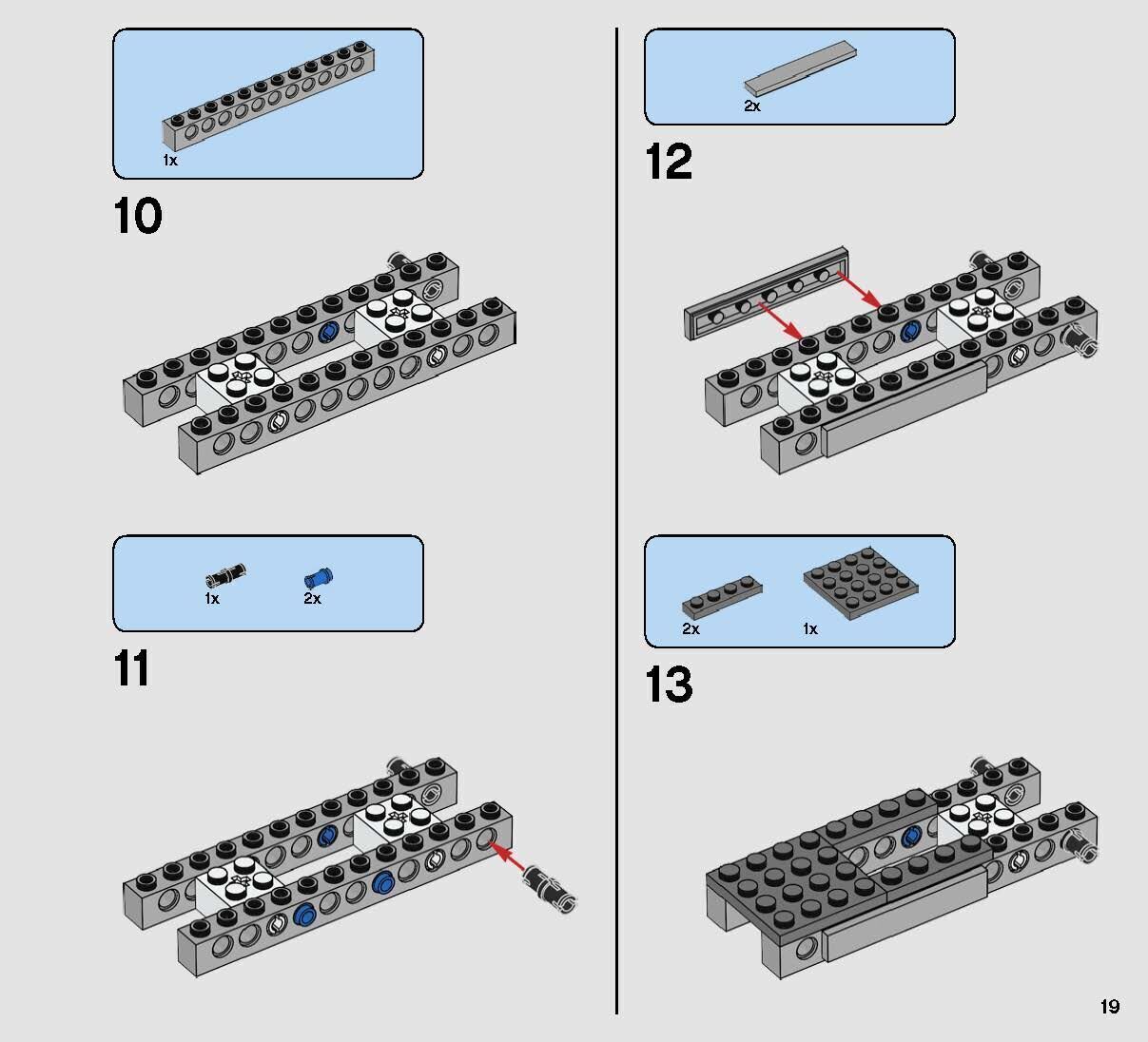 1x

10

1x 2x

11

2x

12

2x 1x

13

19