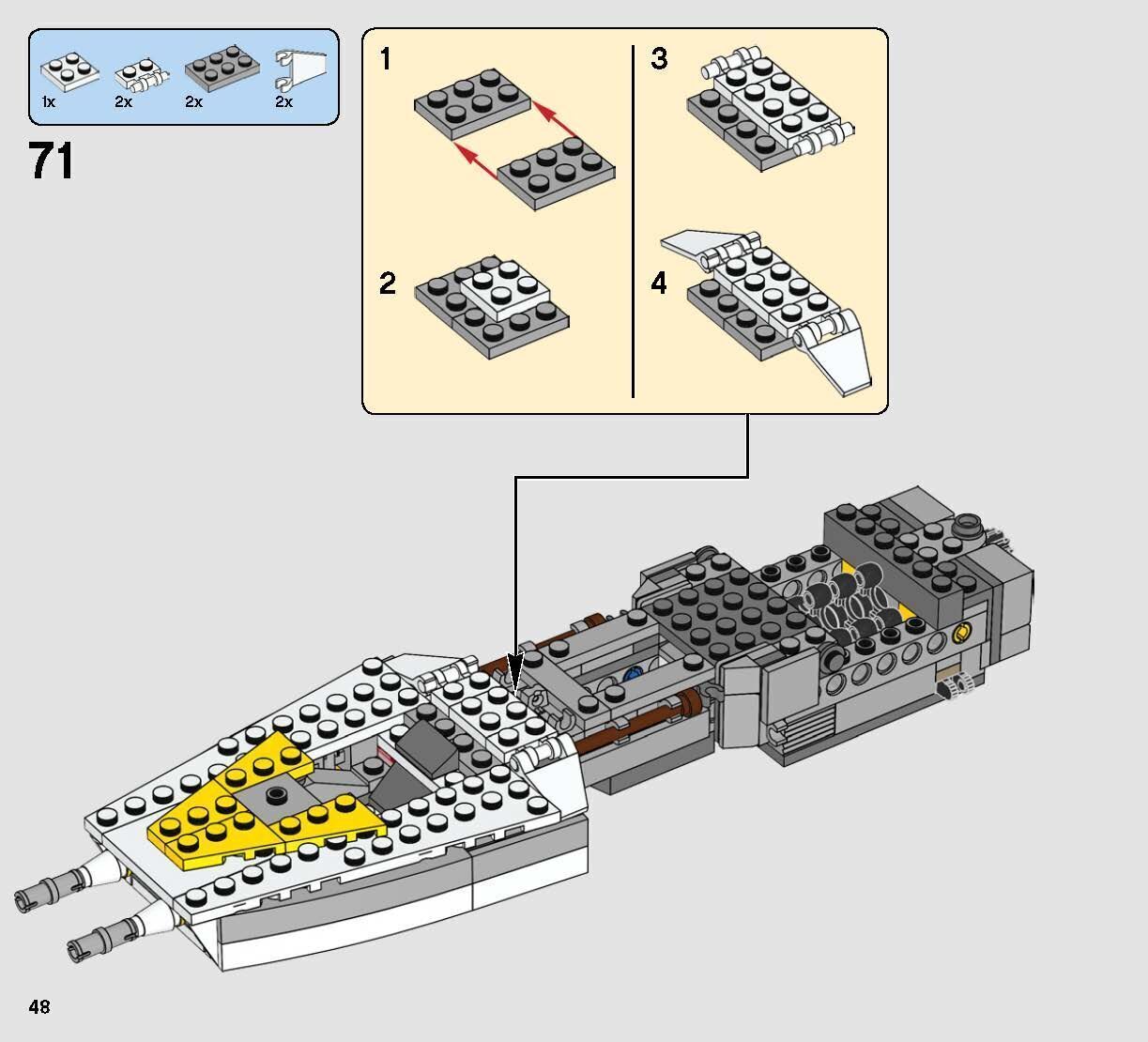 1x 2x 2x 2x

71

1

2

3

4

48