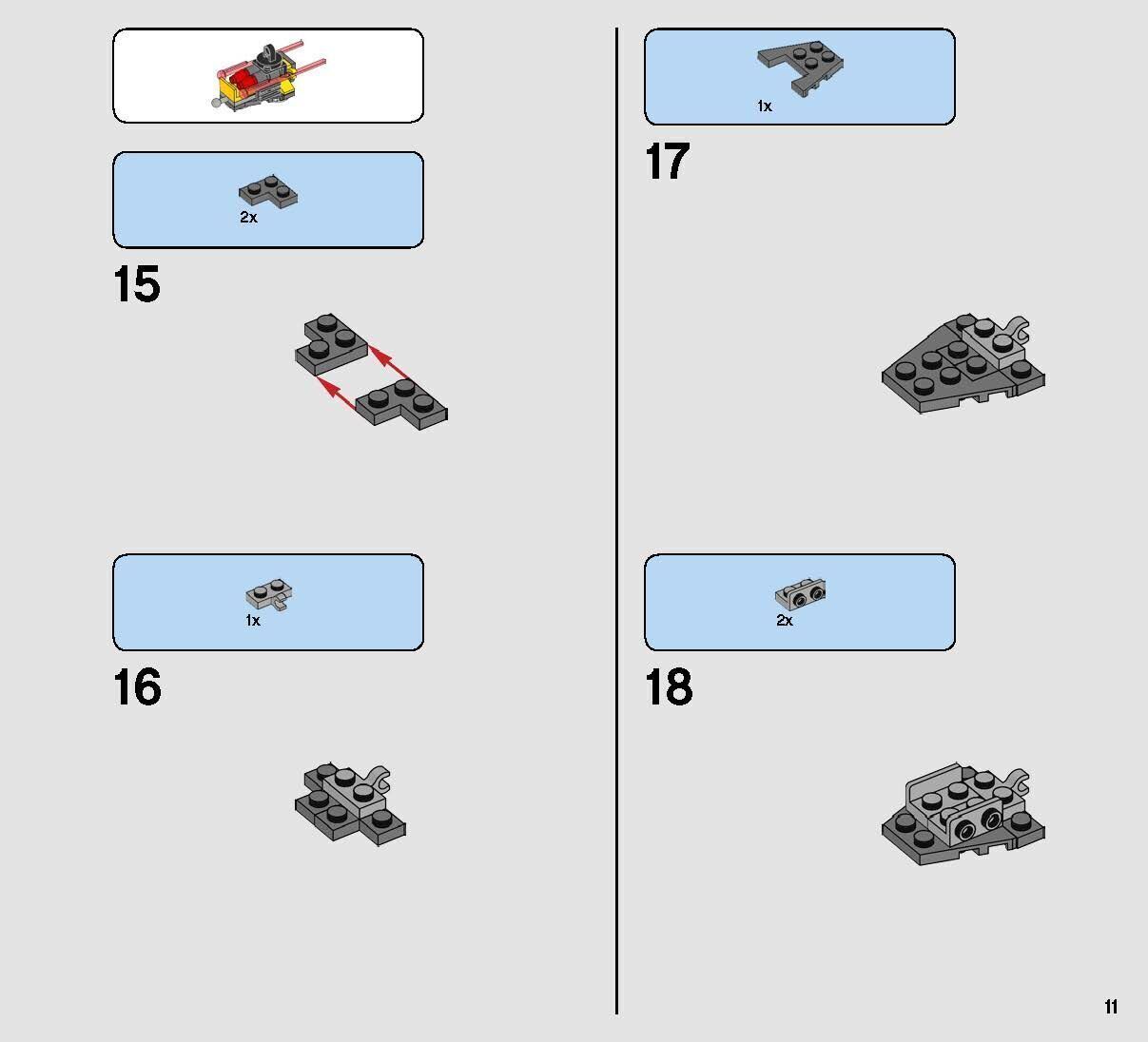 2x

15

1x

16

1x

17

2x

18

11