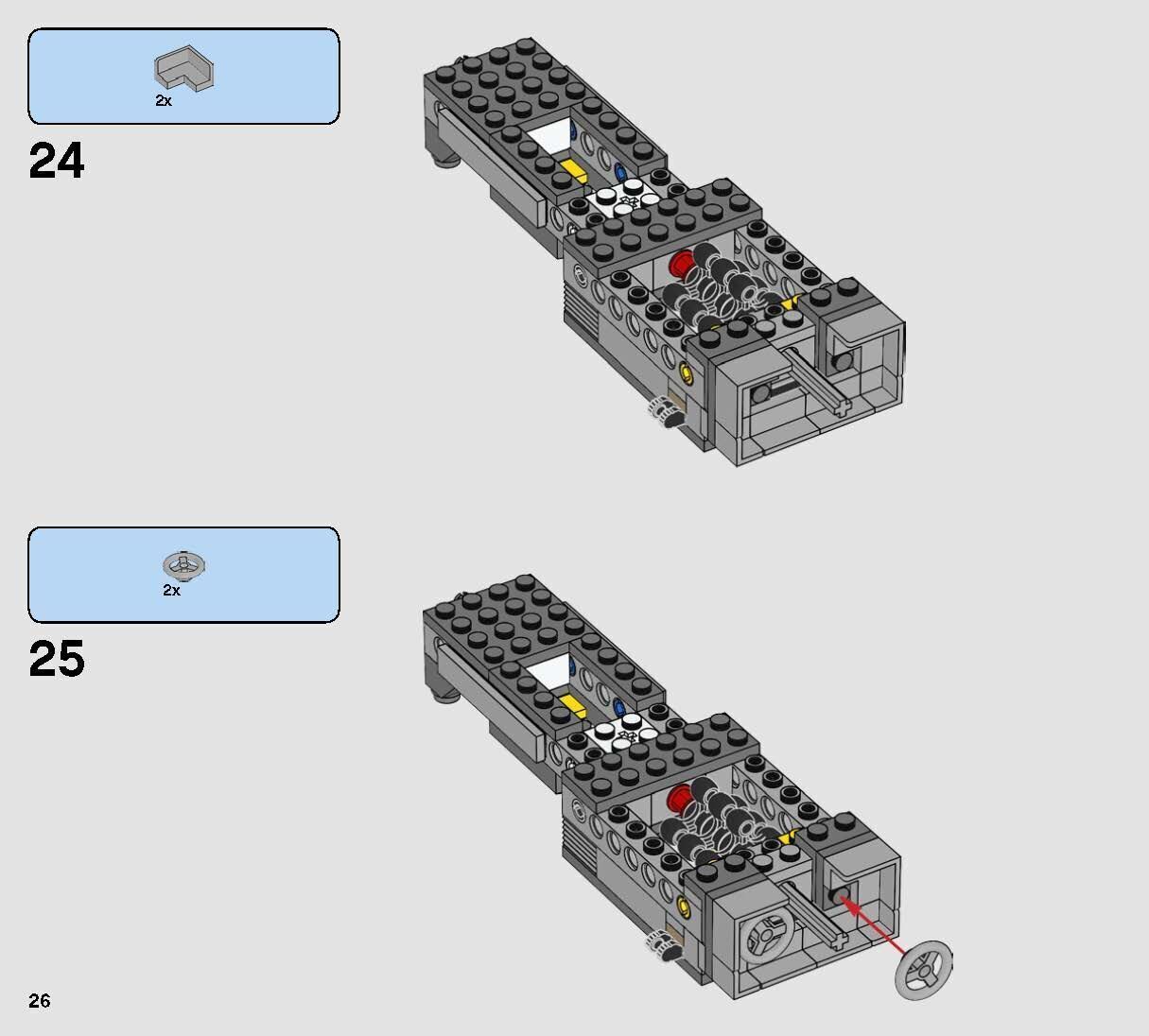 2x

24

2x

25

26