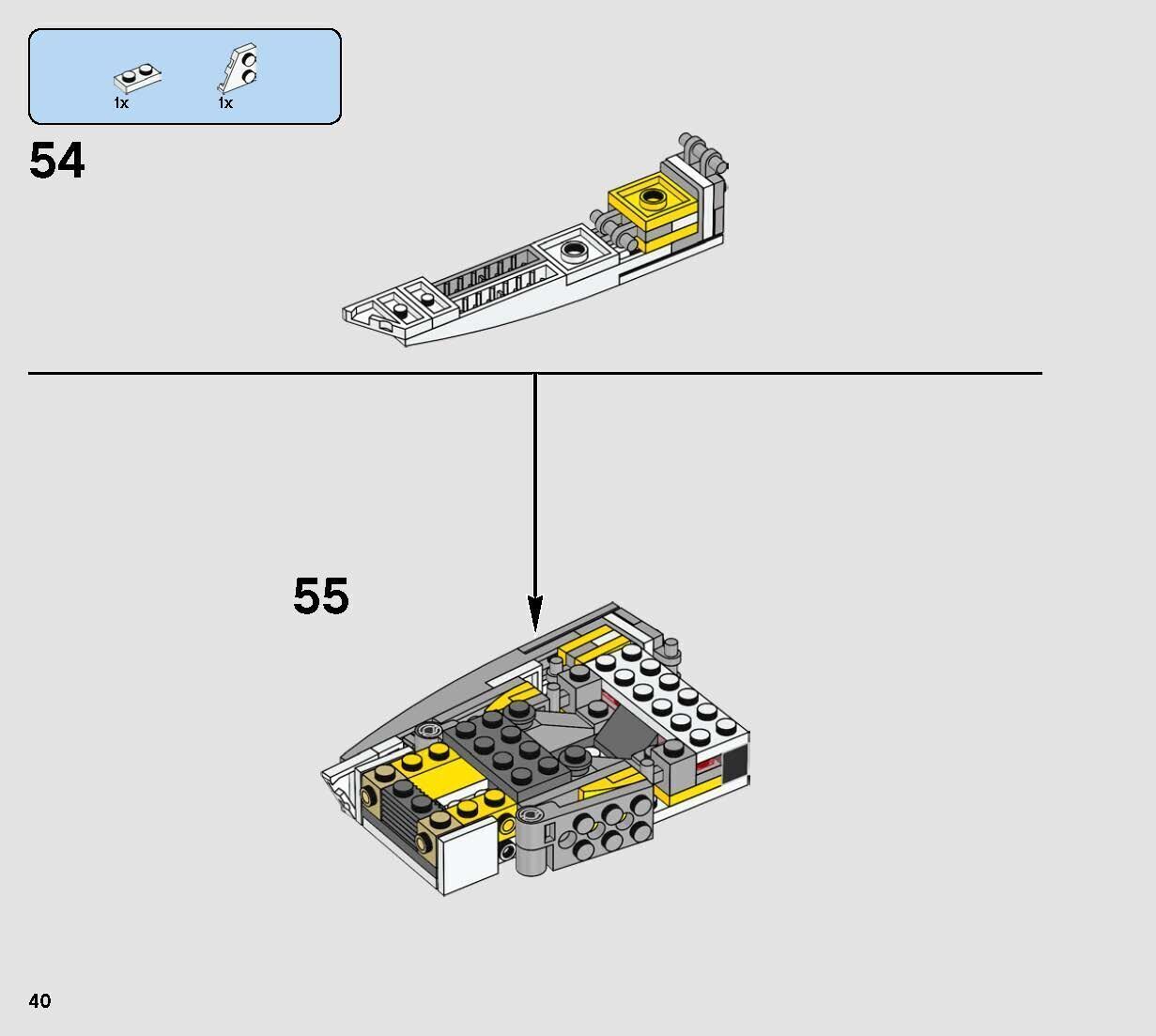 1x
1x

54

55

40