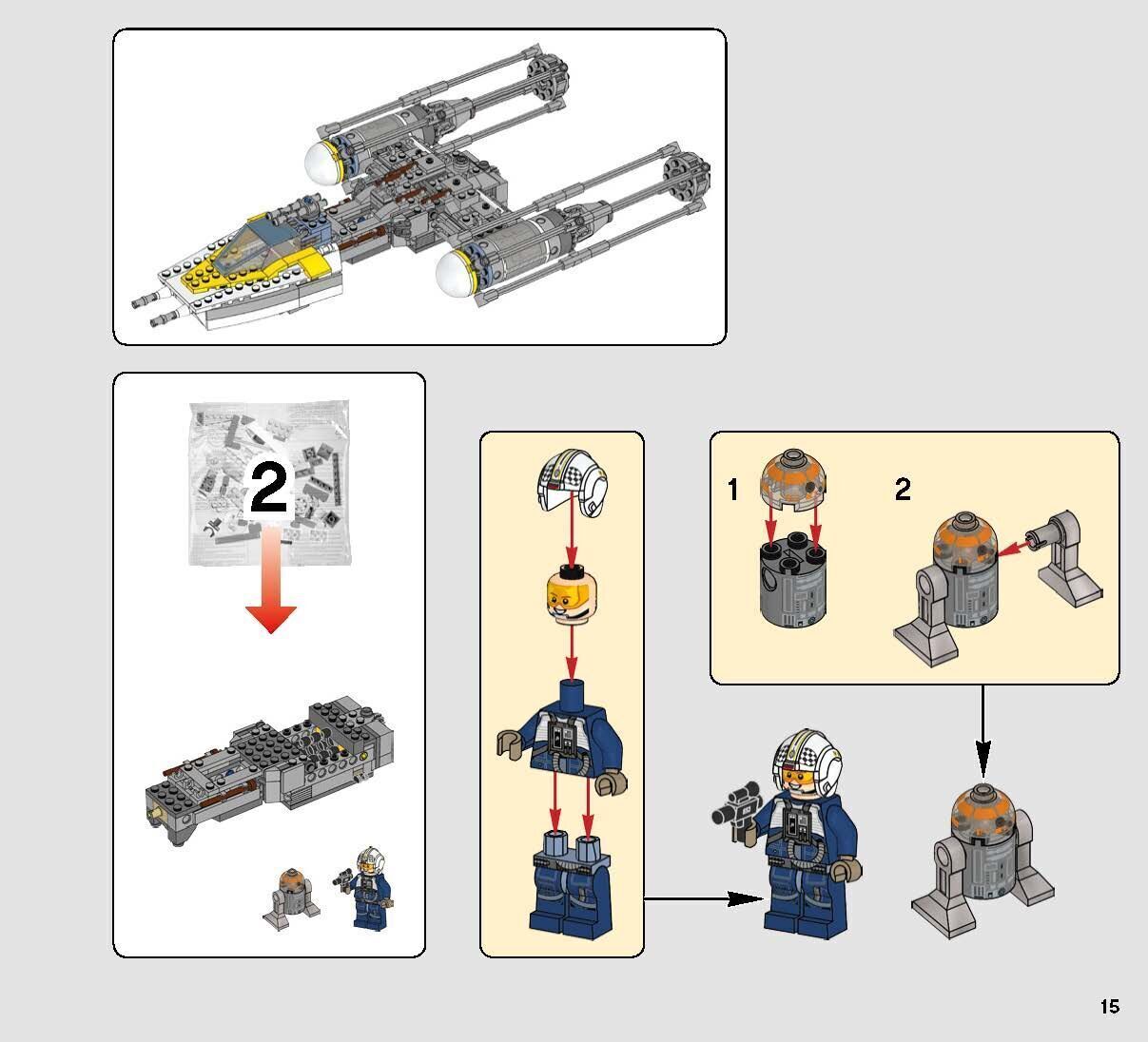 2

1

2

15