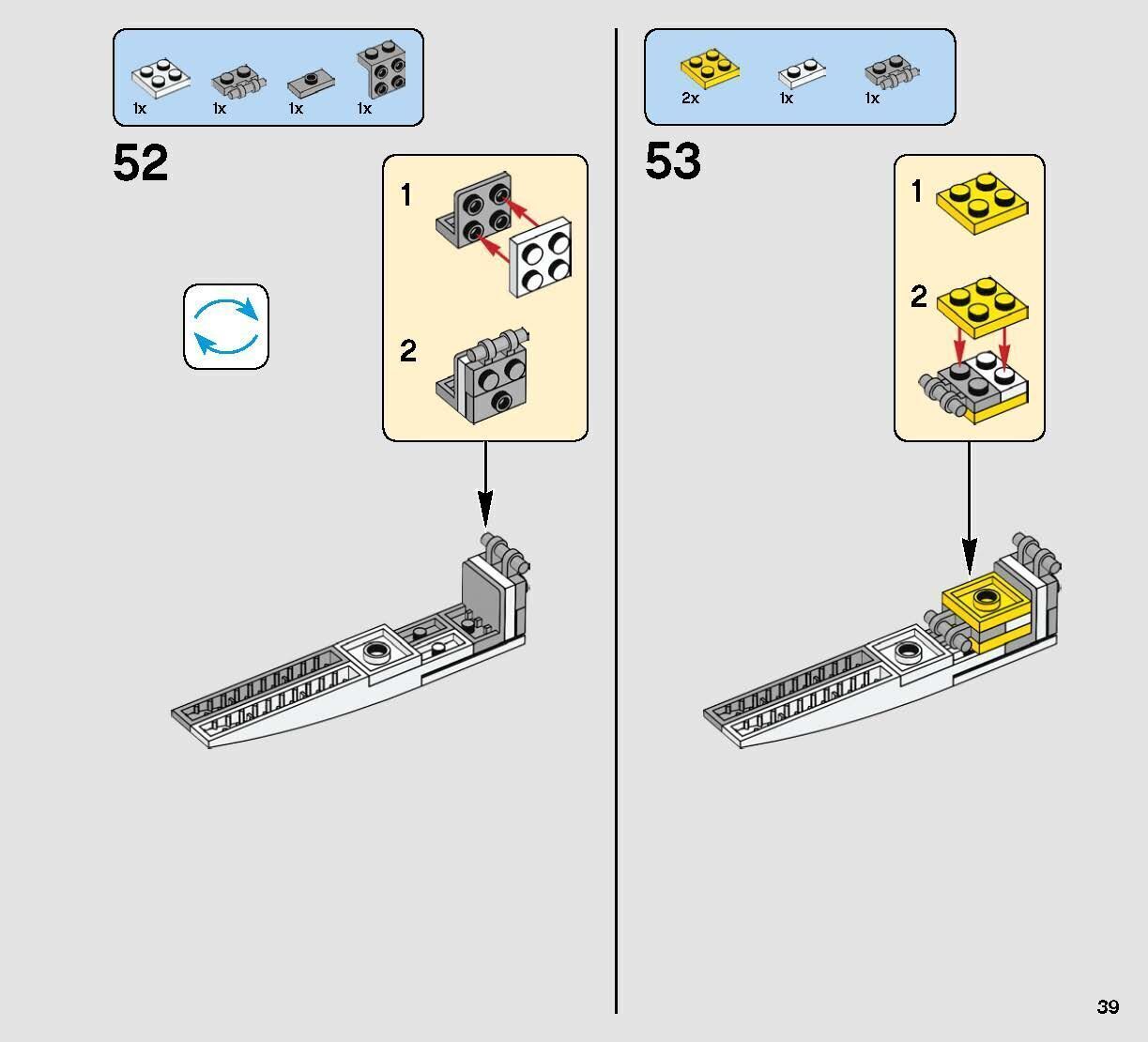 1x 1x 1x 1x

52

1

2

2x 1x 1x

53

1

2

39