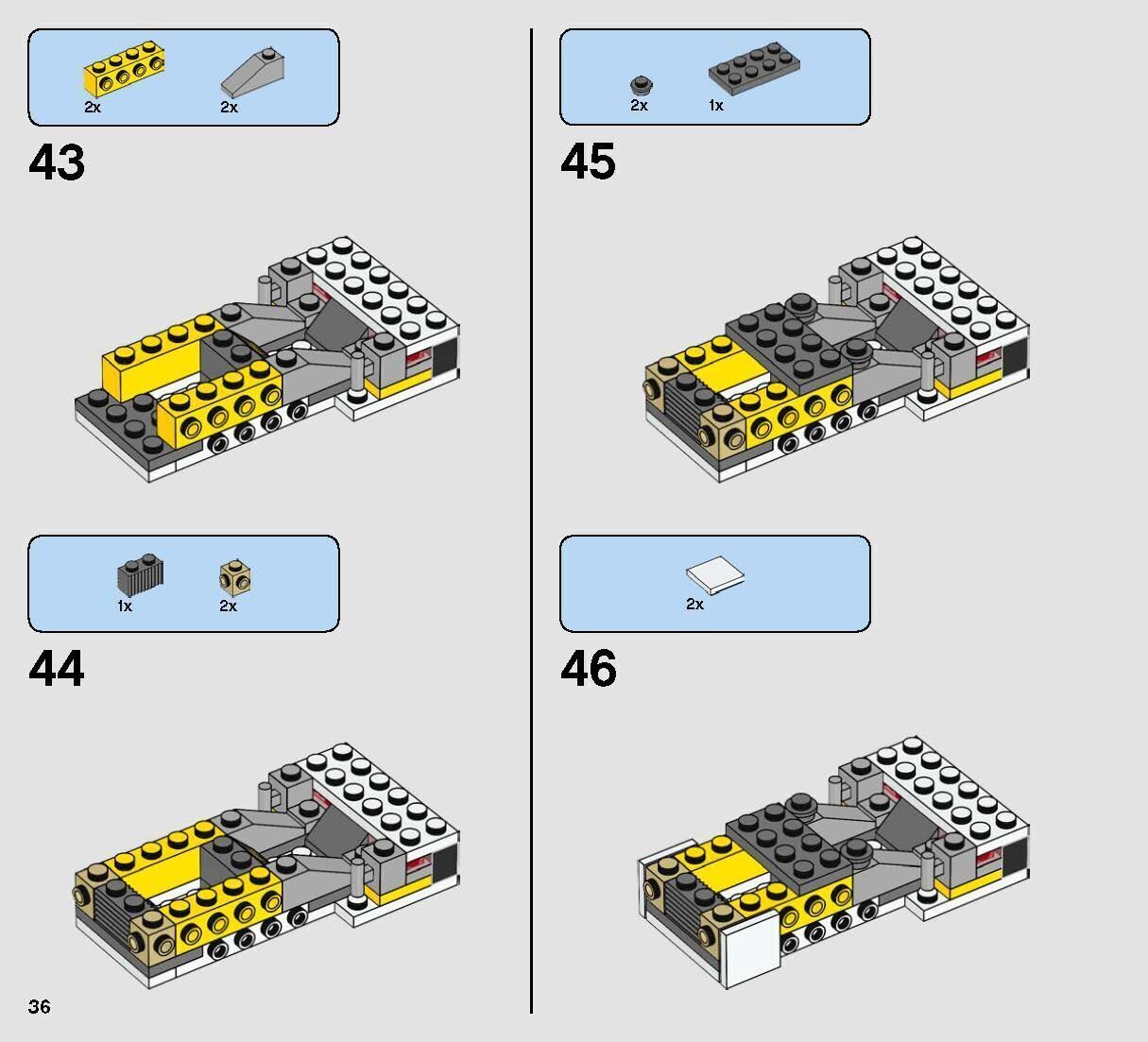 2x 2x

43

1x 2x

44

36

2x 1x

45

2x

46