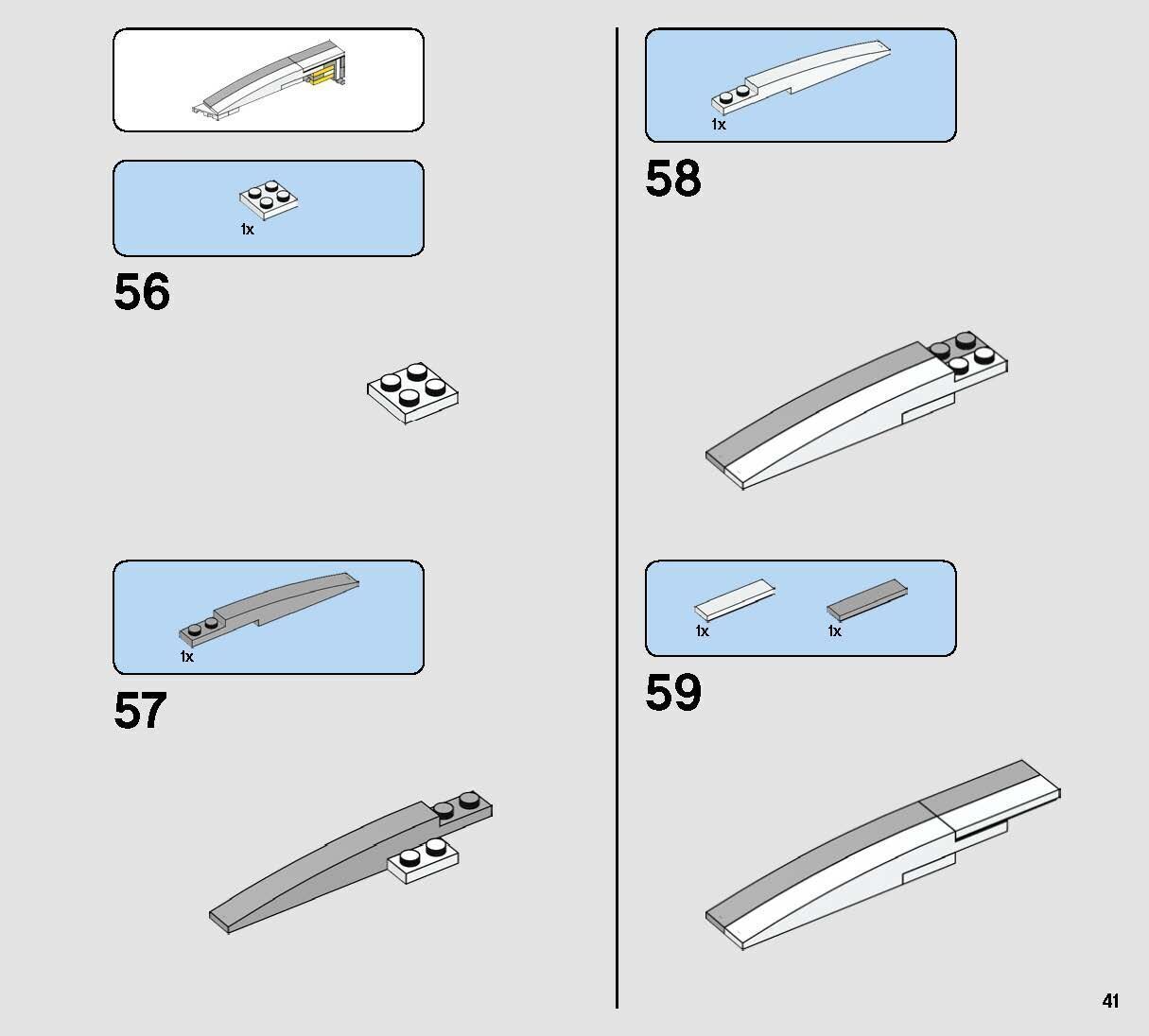 1x

56

1x

57

1x

58

1x

1x

59

41