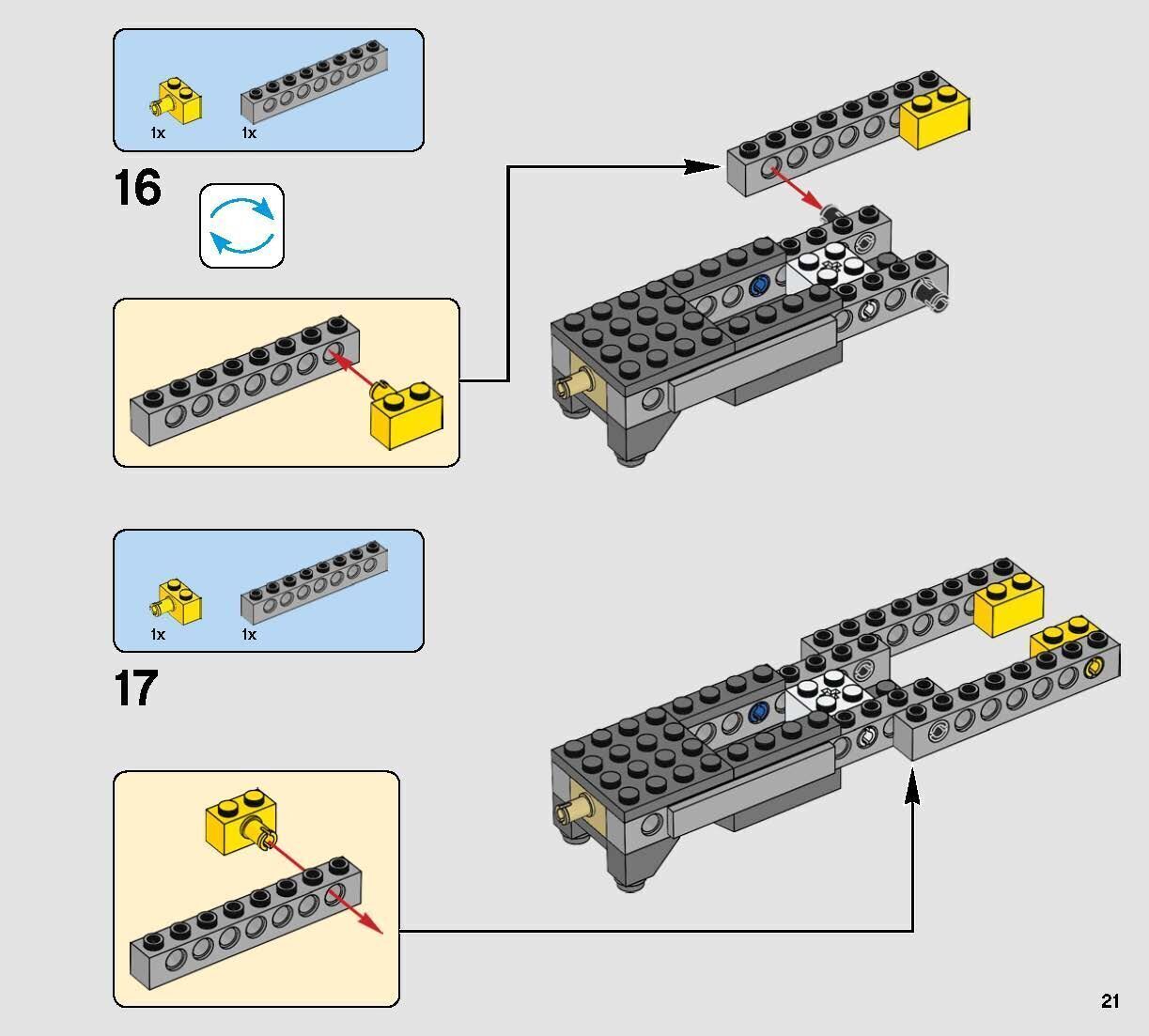 1x 1x

16

1x 1x

17

21