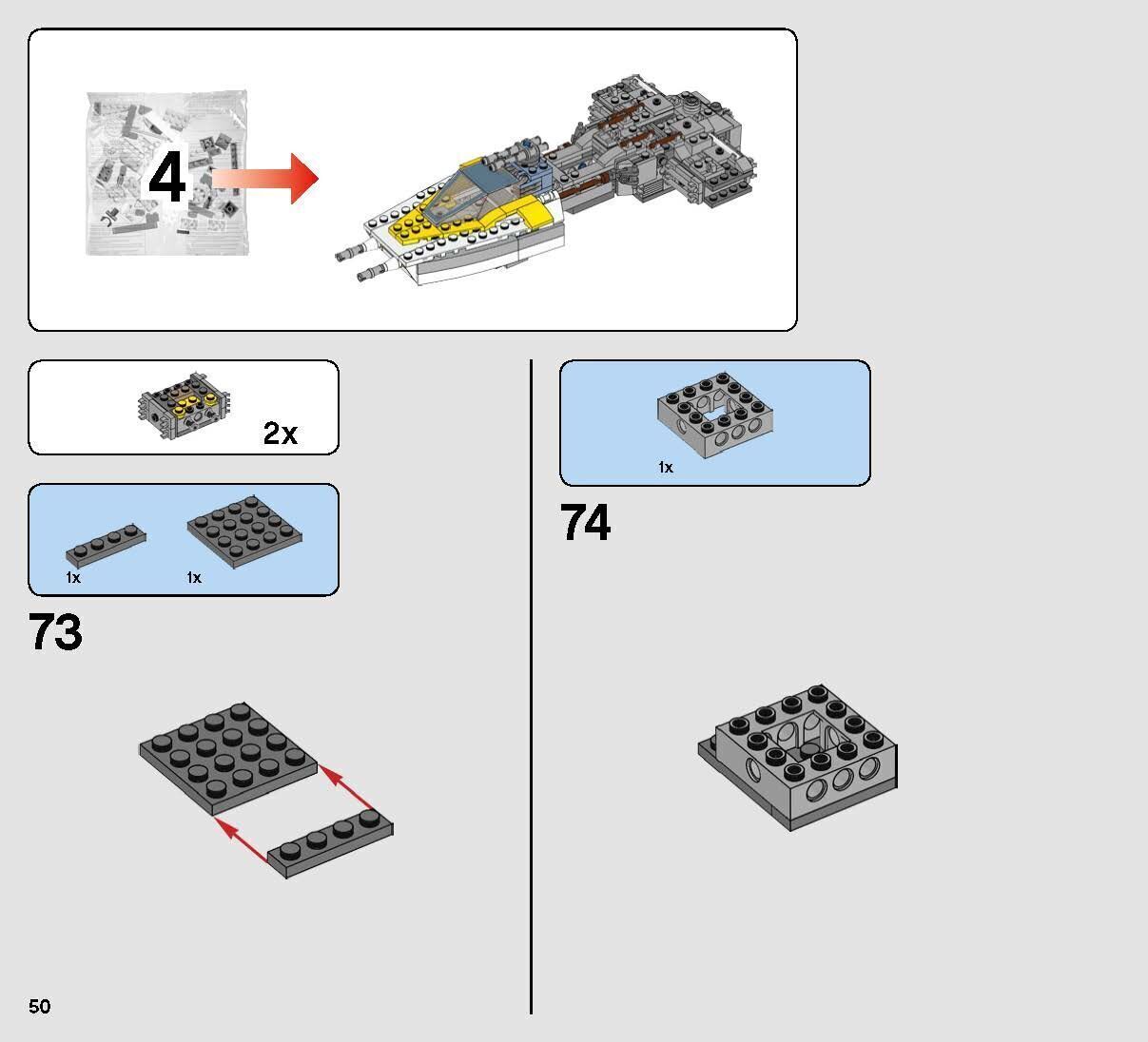 4

2x

1x

1x

73

1x

74

50