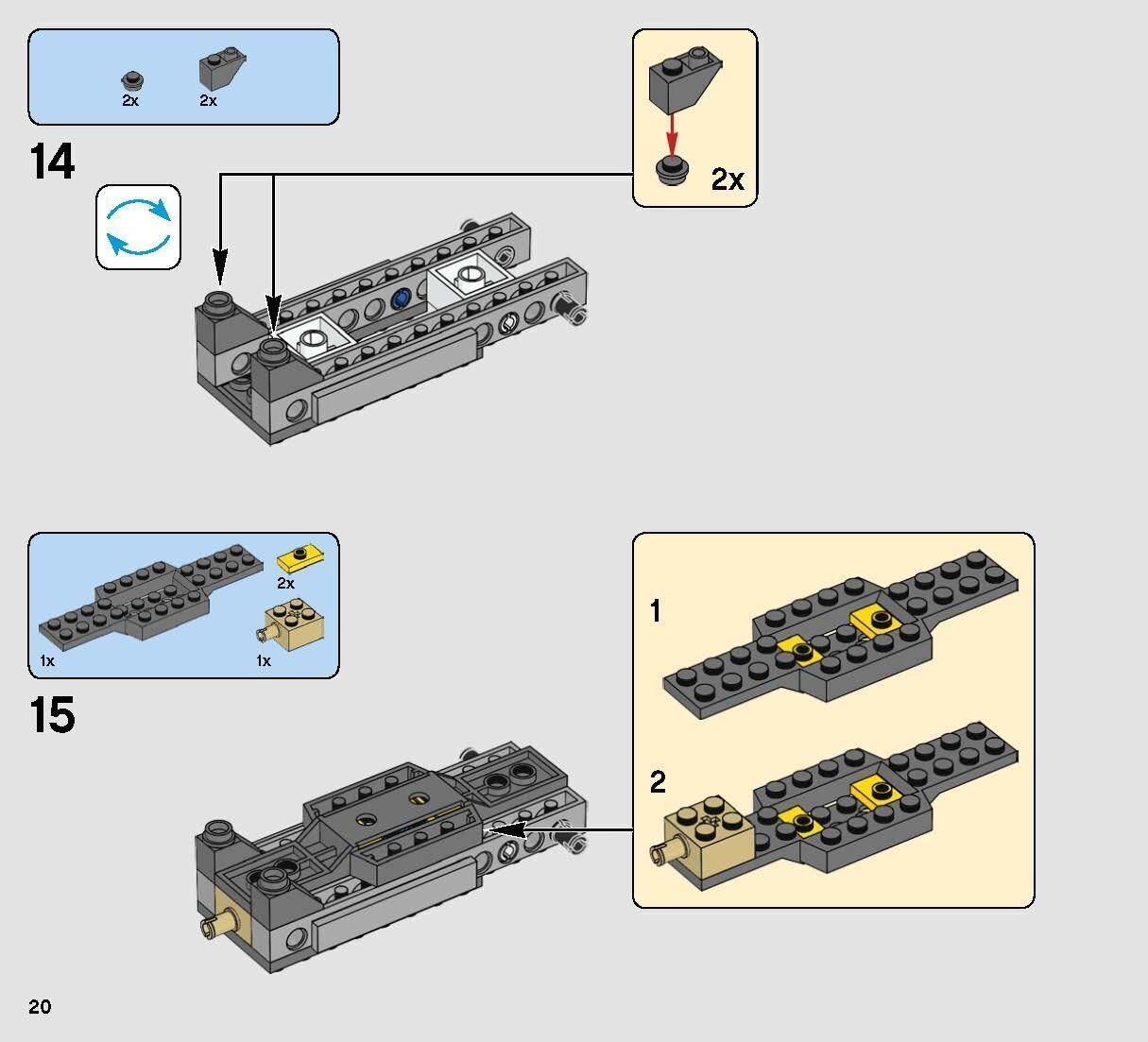 2x 2x

14

2x

2x

1x 1x

15

1

2

20