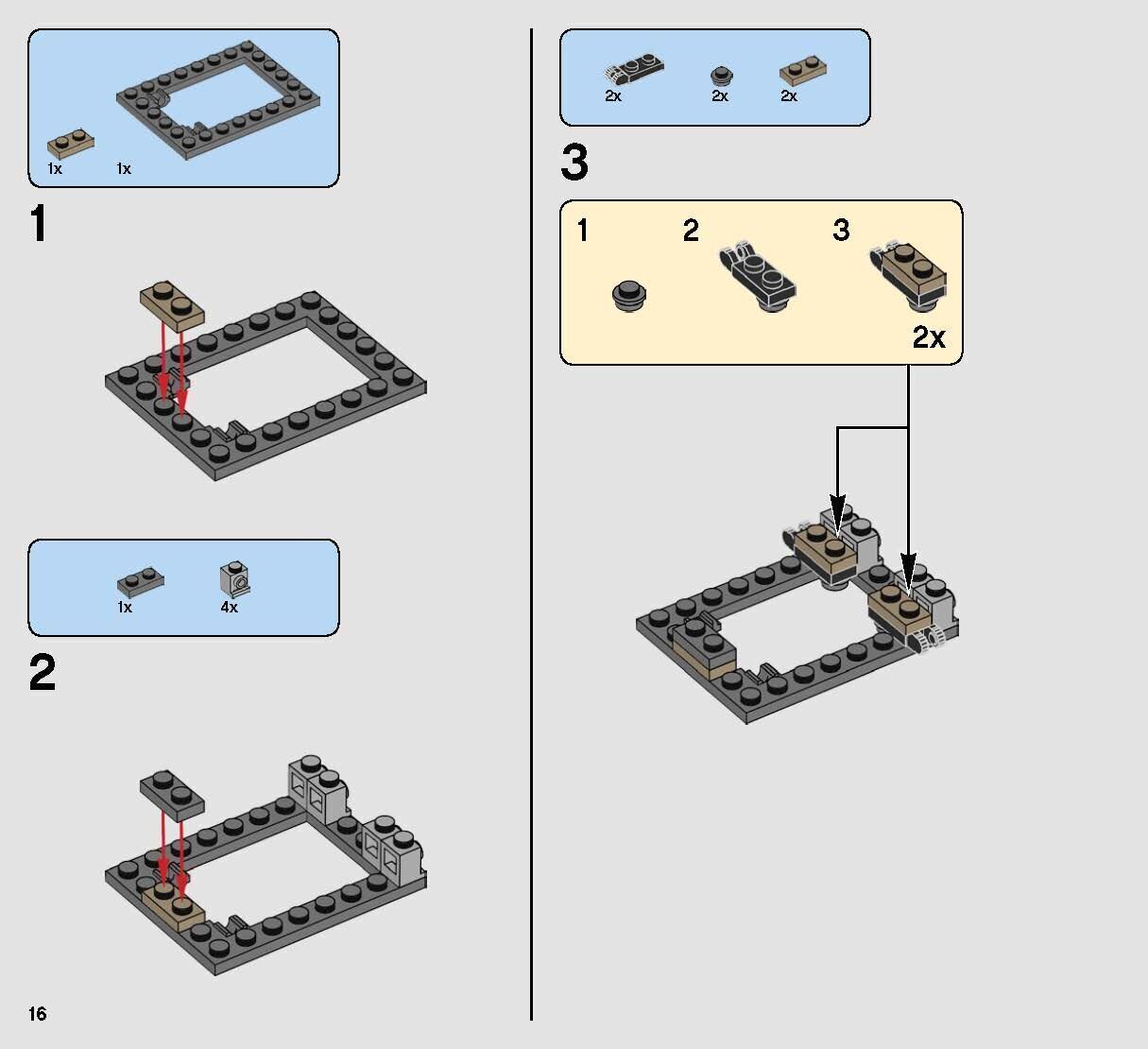 1x 1x

1

1x 4x

2

16

2x 2x 2x

3

1 2 3

2x