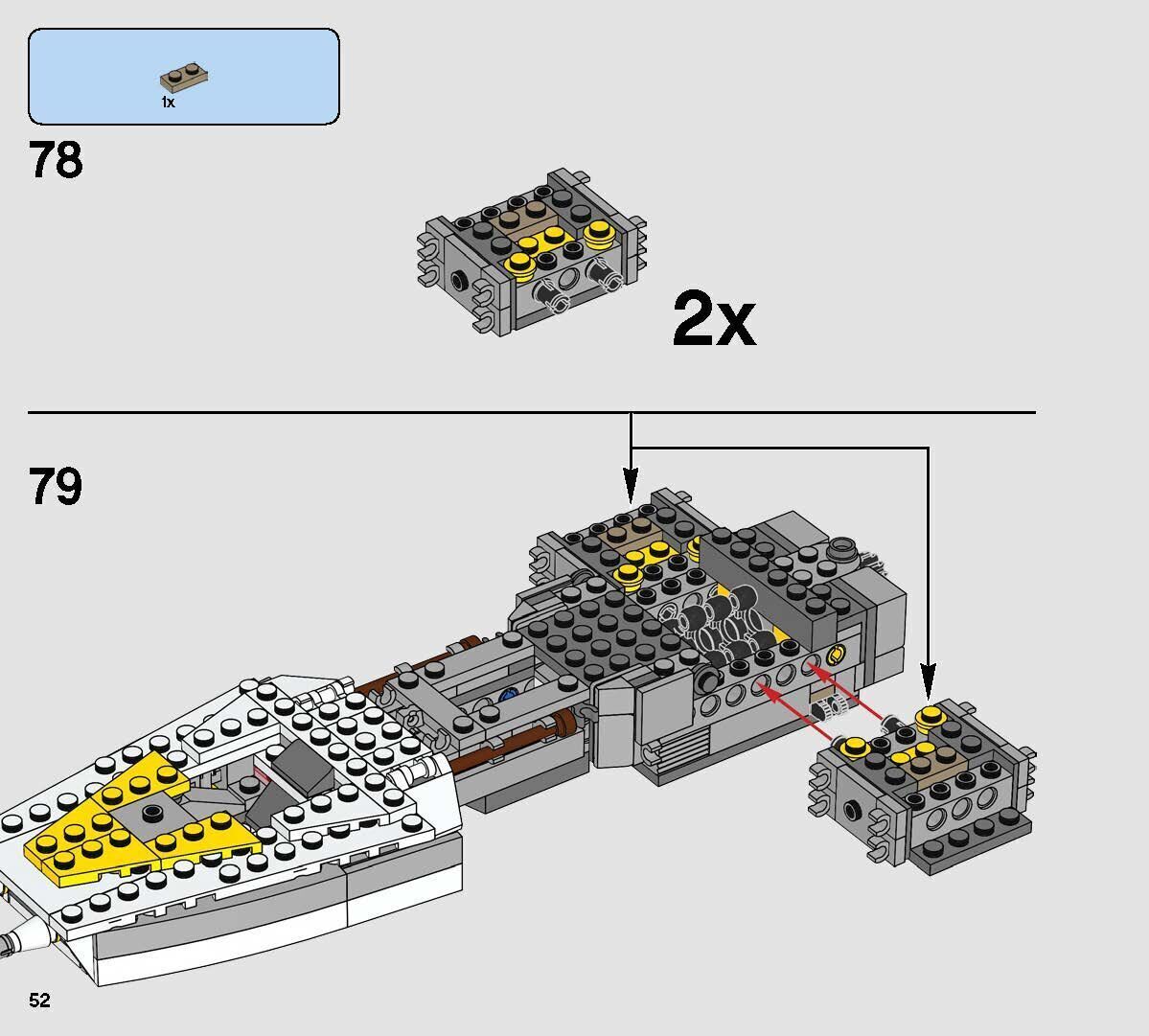 1x

78

2x

79

52