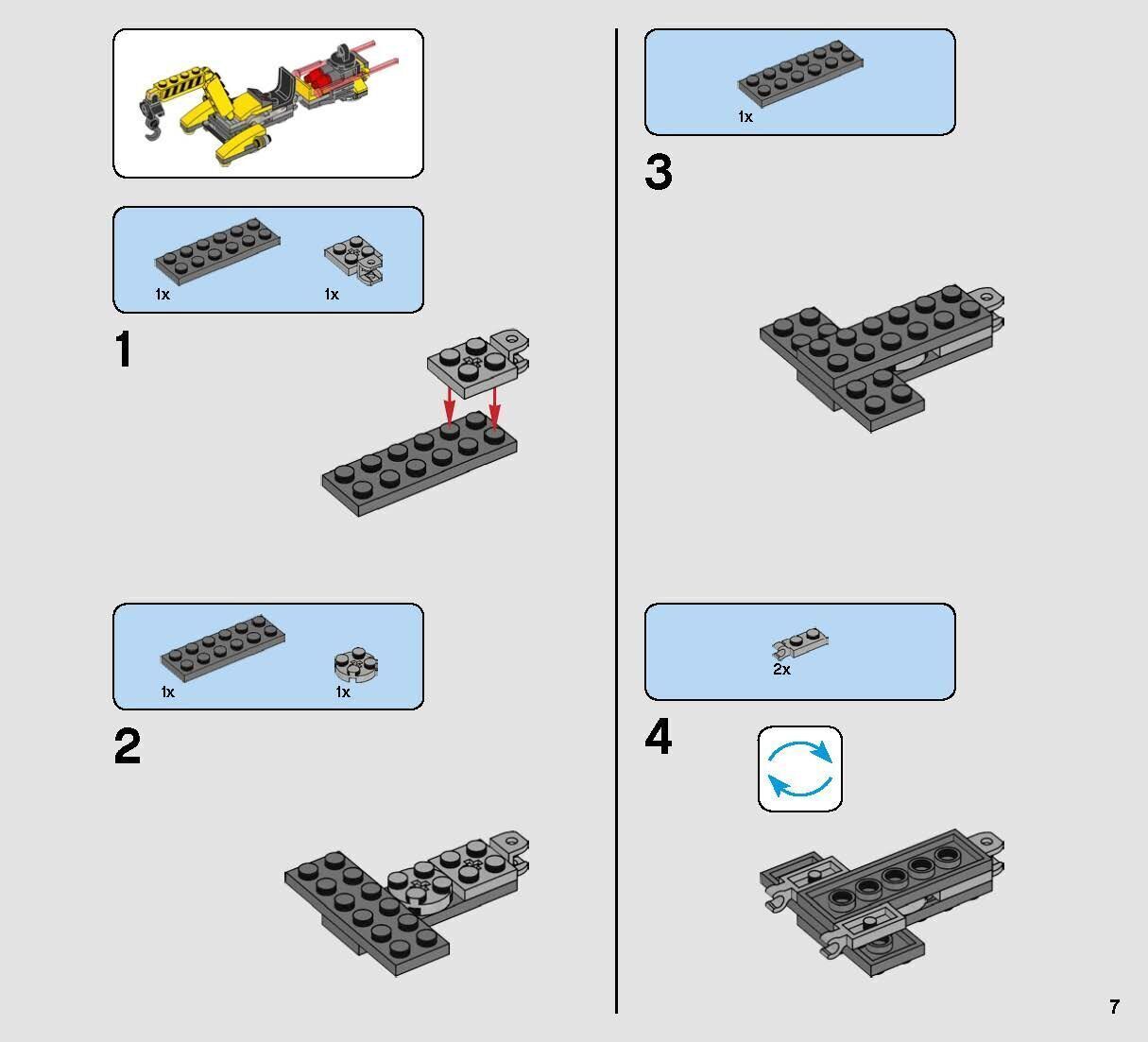 1x 1x

1

1x 1x

2

1x

3

2x

4

7