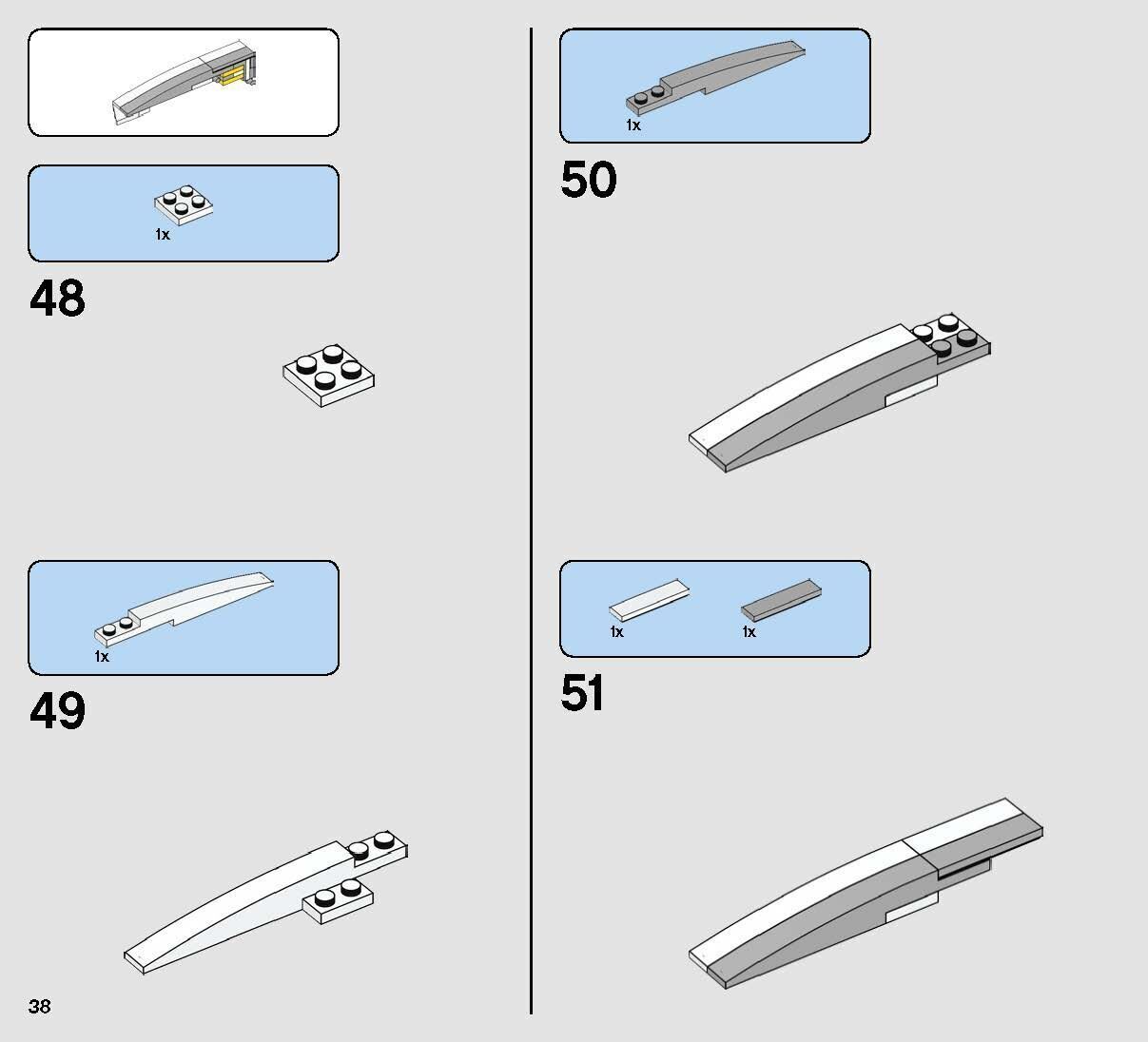 1x

48

1x

49

38

1x

50

1x

1x

51