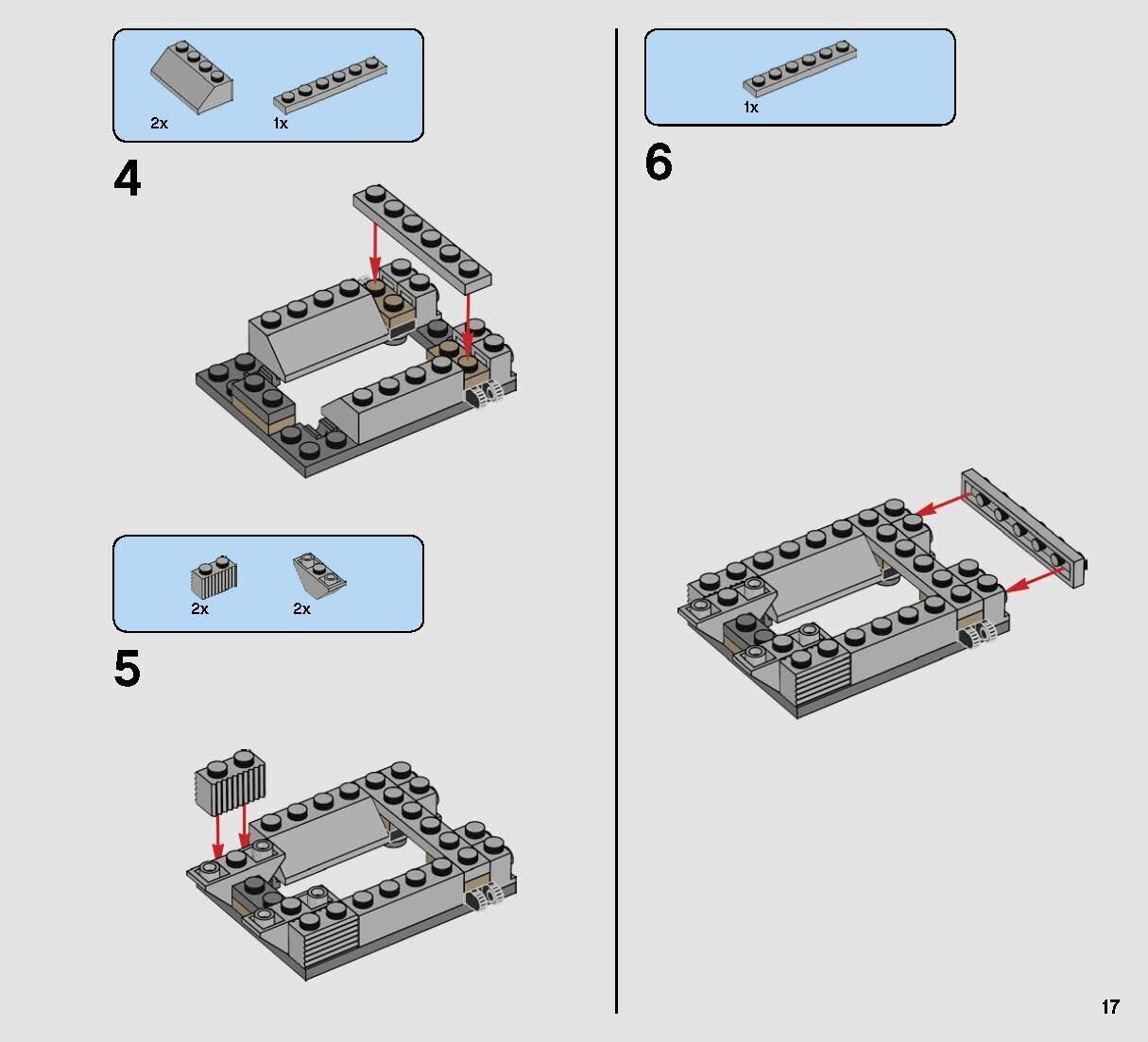 2x 1x

4

2x 2x

5

1x

6

17