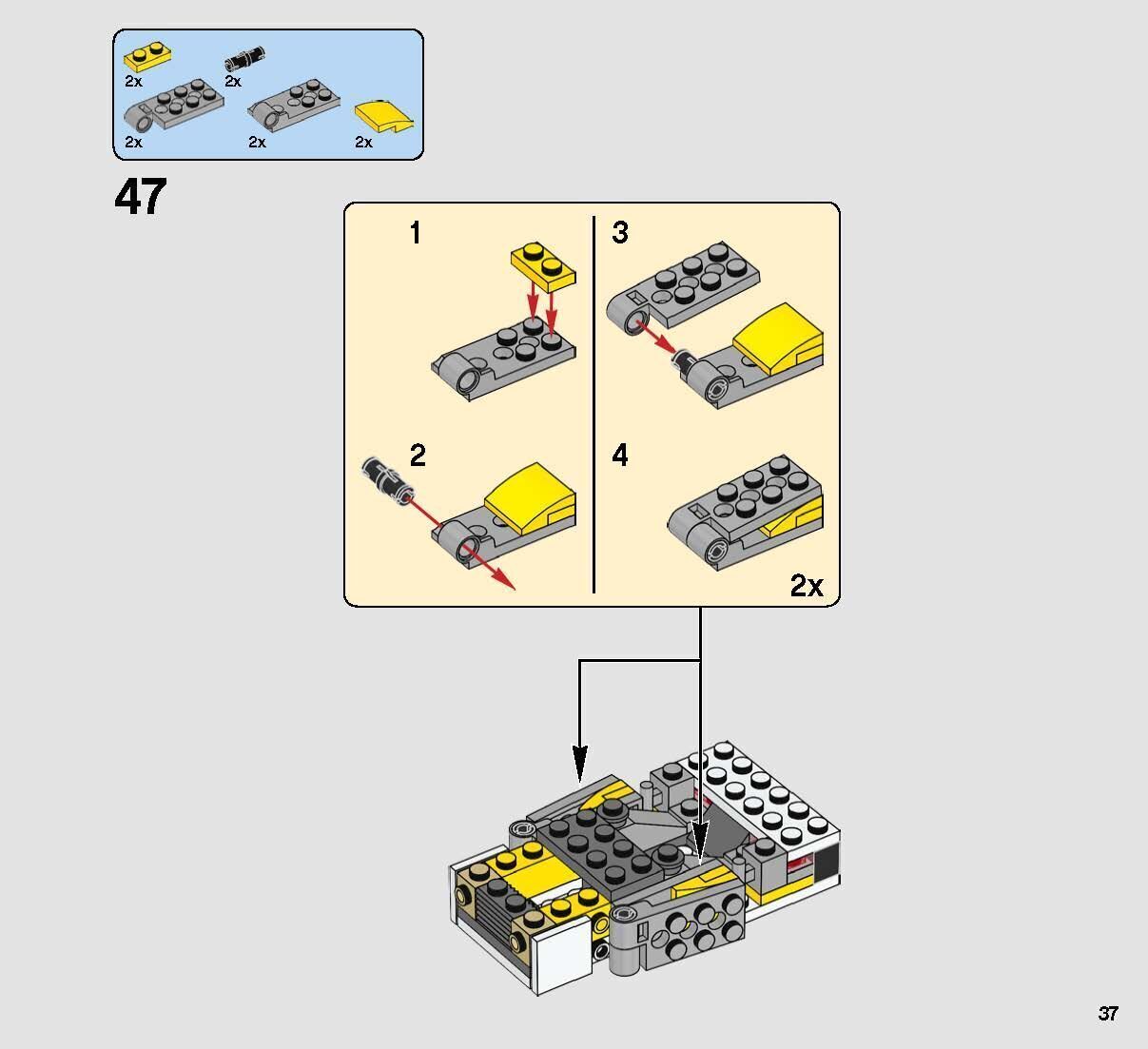 2x
2x
2x
2x
2x

47

1

2

3

4

2x

37