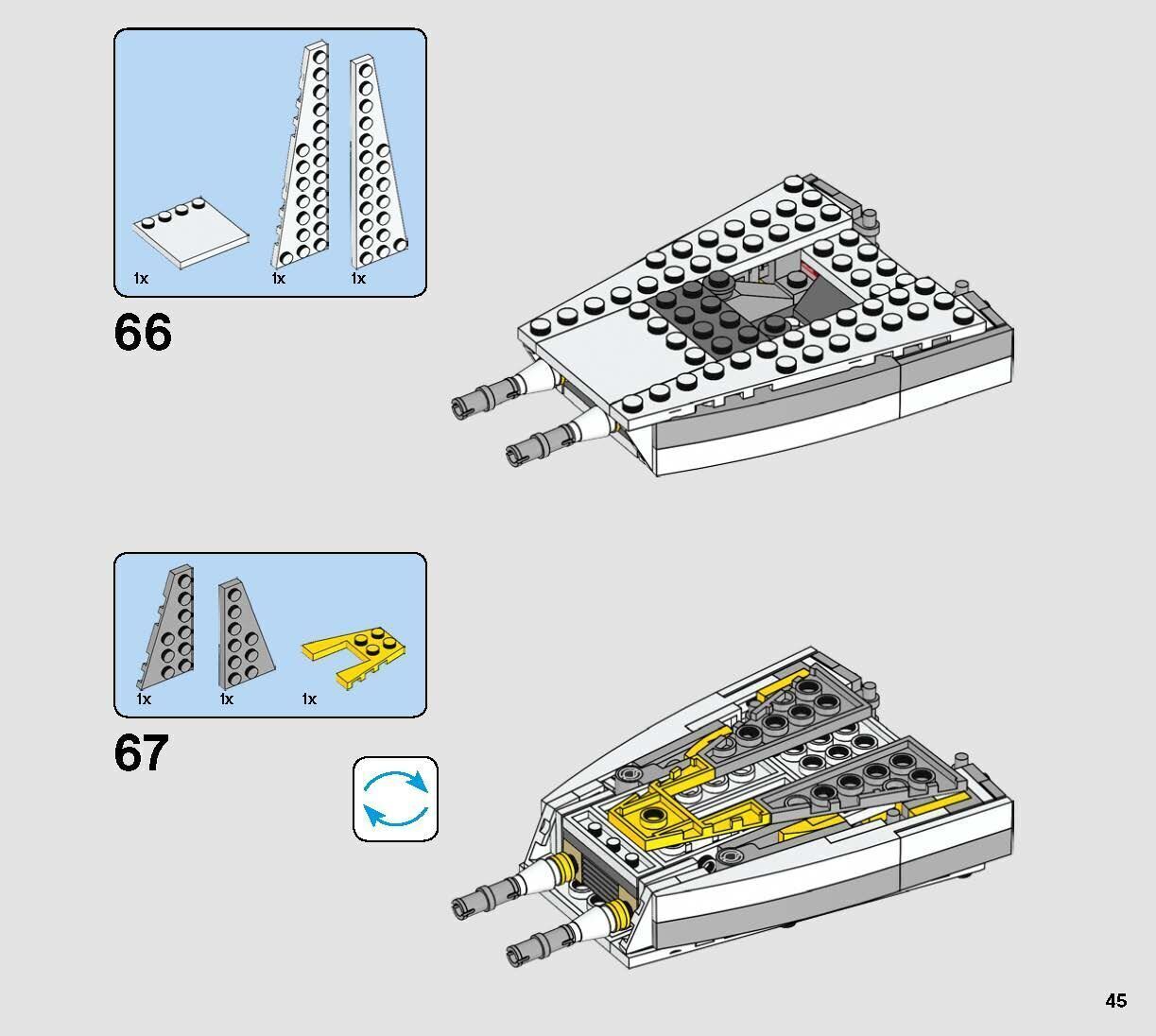 1x 1x 1x

66

1x 1x 1x

67

45