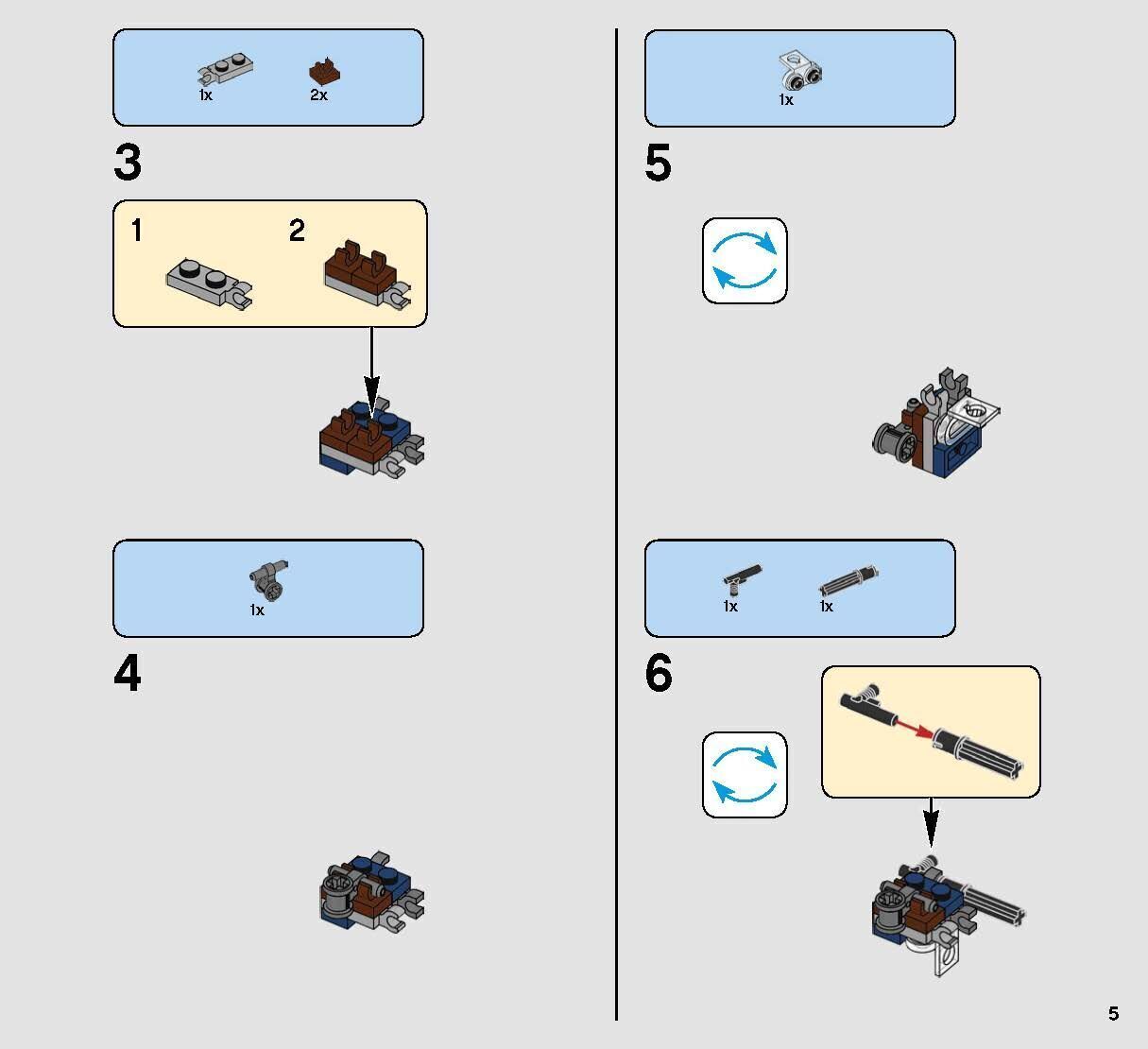 1x 2x

3

1 2

1x

4

1x

5

1x 1x

6

5