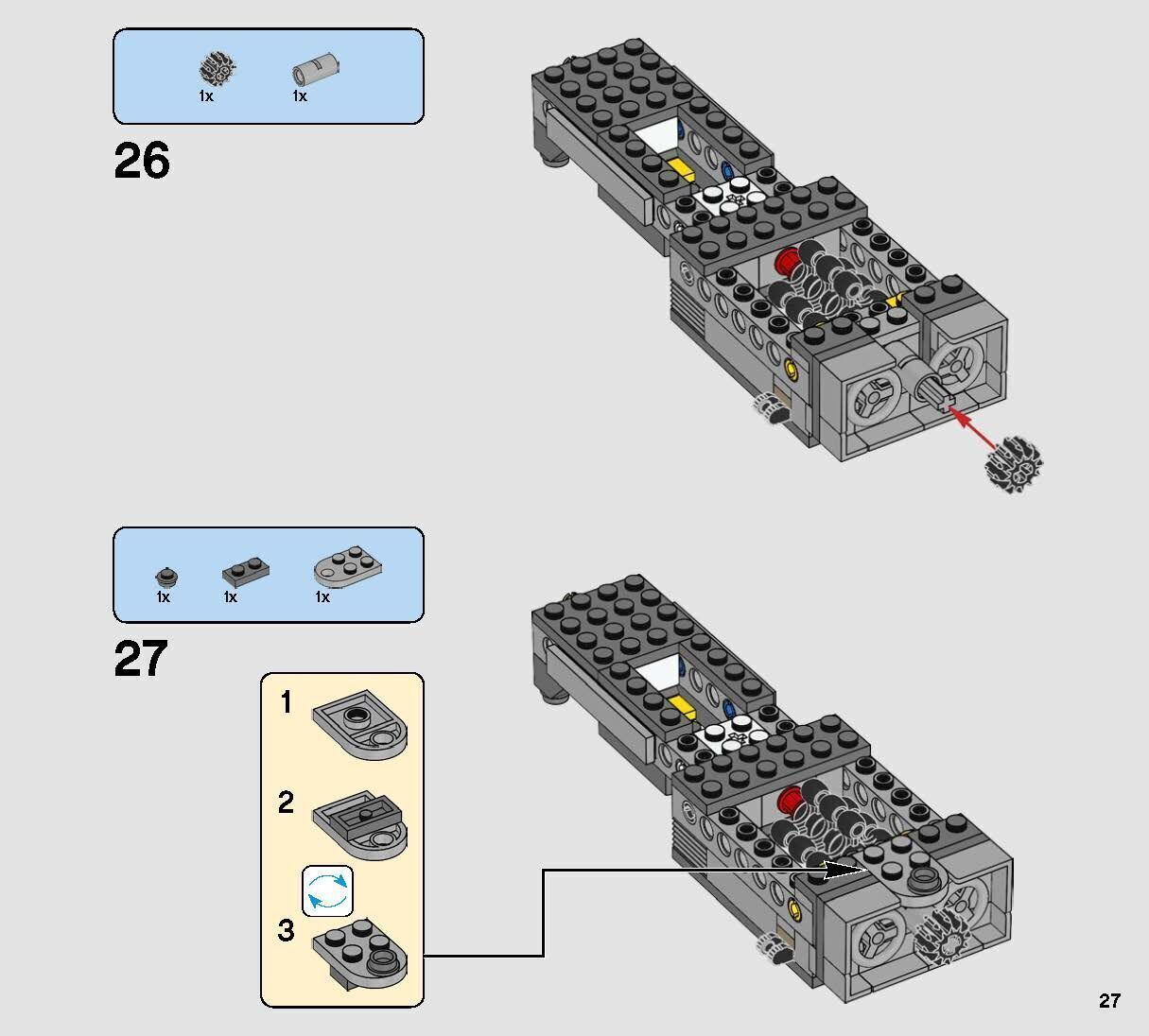 1x 1x

26

1x 1x 1x

27

1

2

3

27