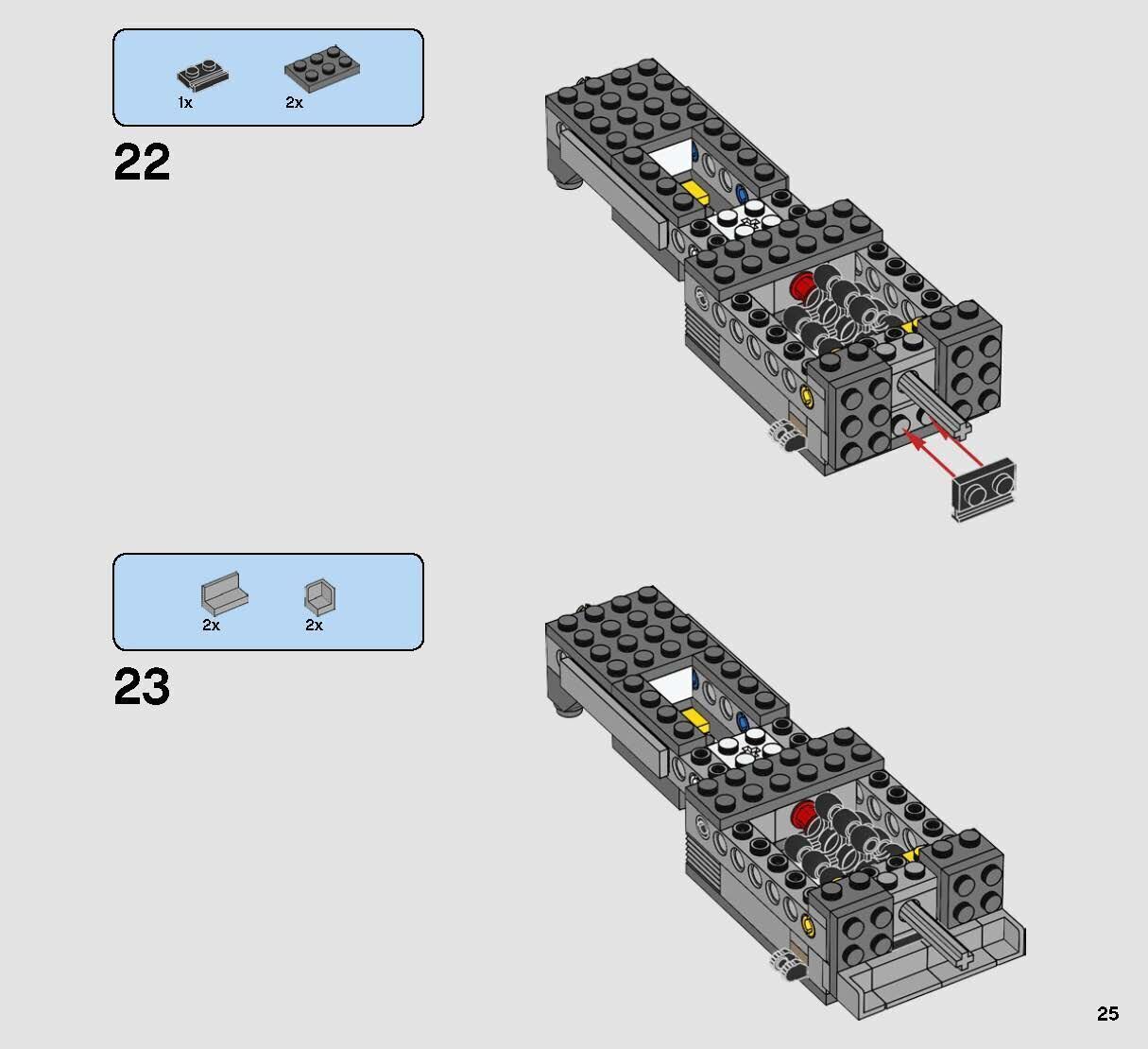 1x
2x

22

2x
2x

23

25