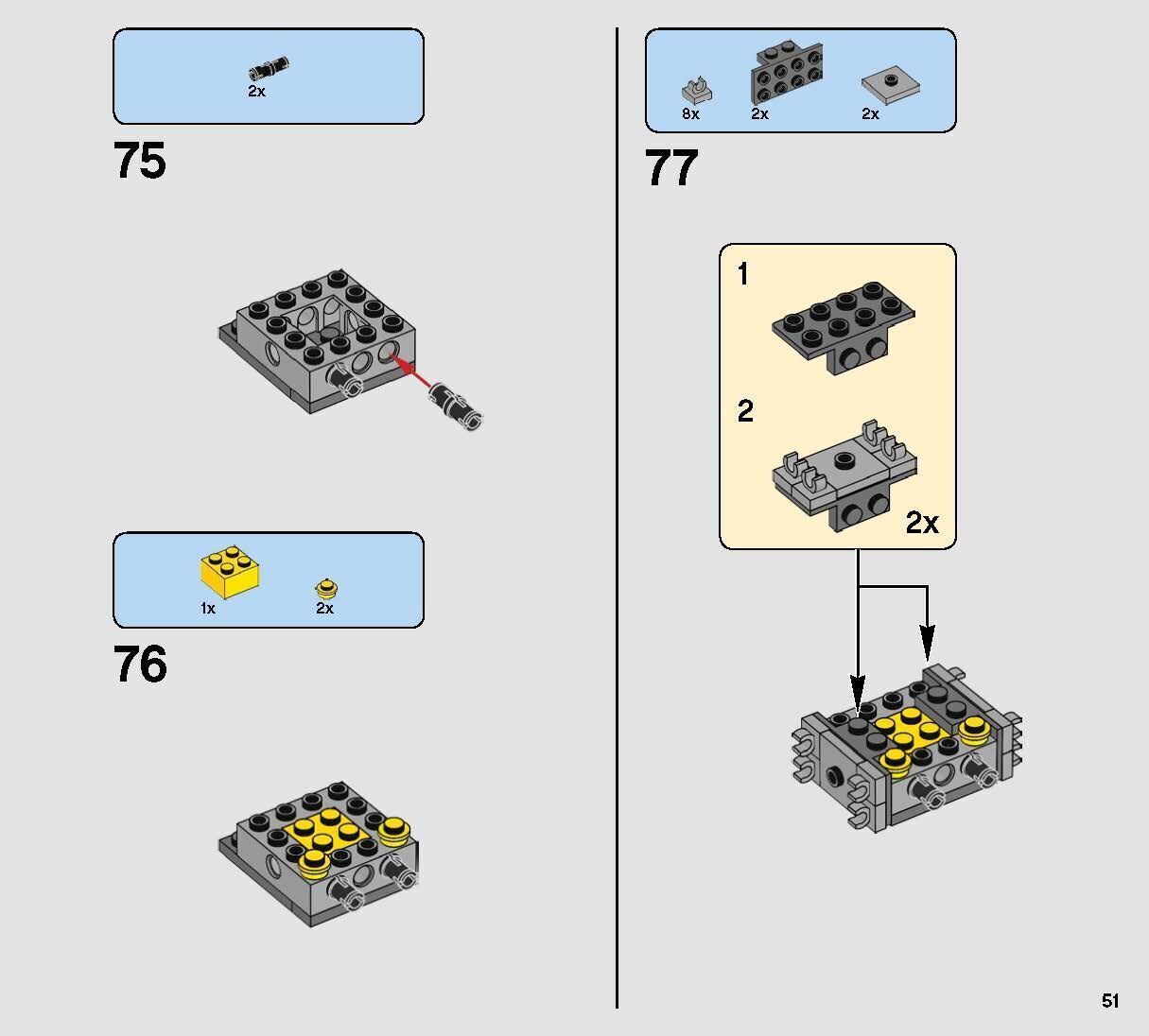 2x

75

1x 2x

76

8x 2x 2x

77

1

2

2x

51