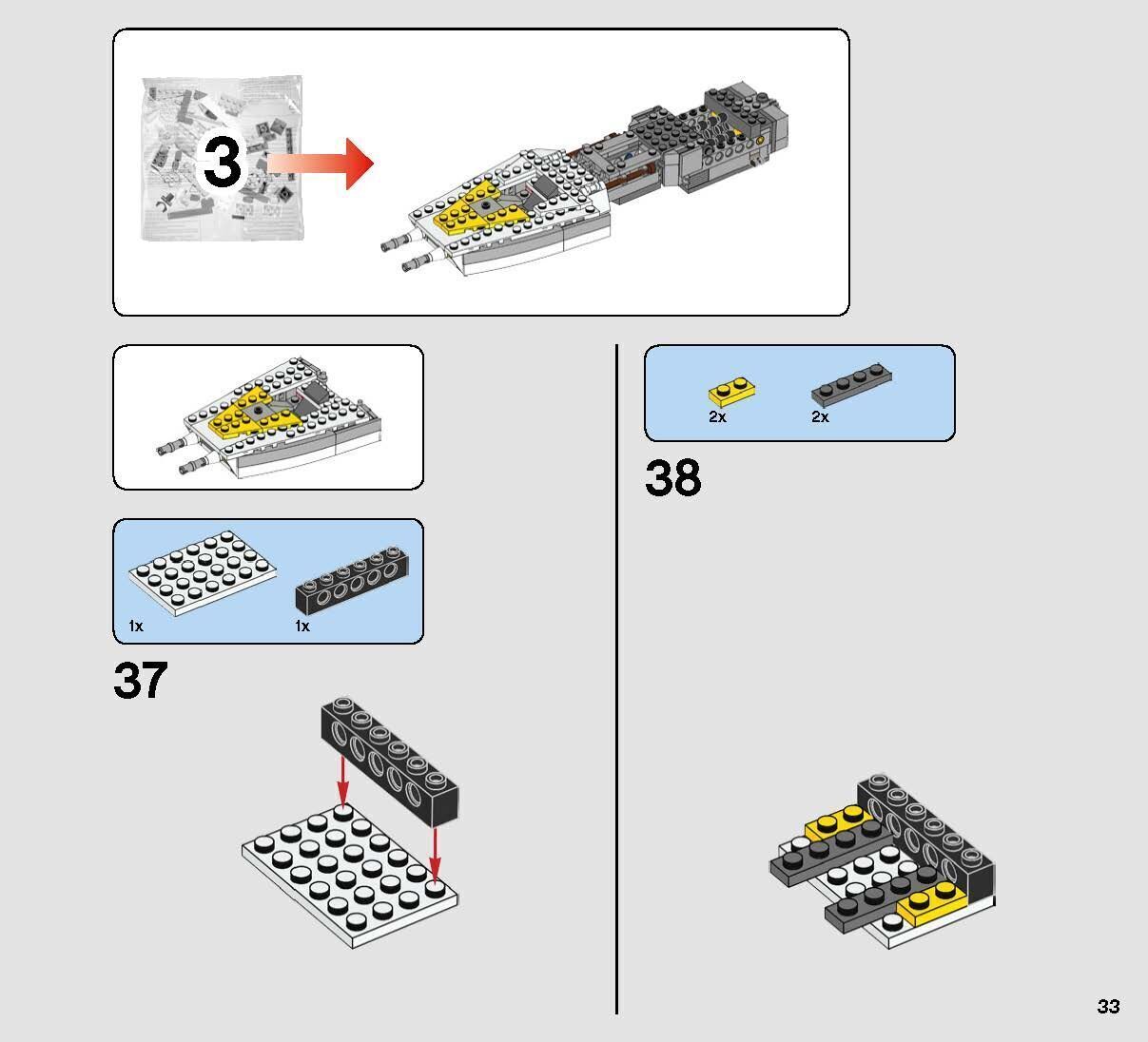 3

1x

1x

37

2x

2x

38

33