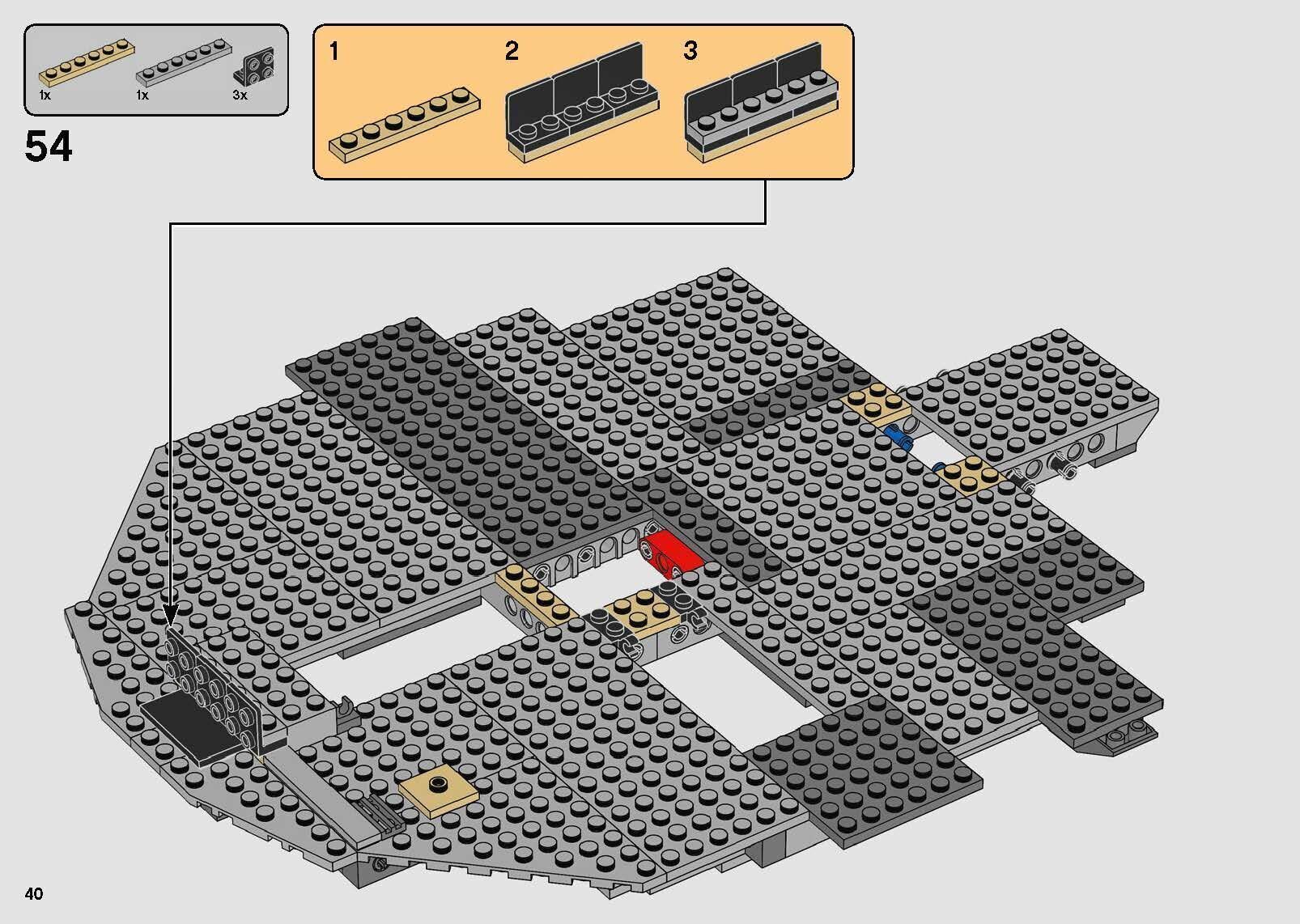 1x 1x 3x

54

1 2 3

40