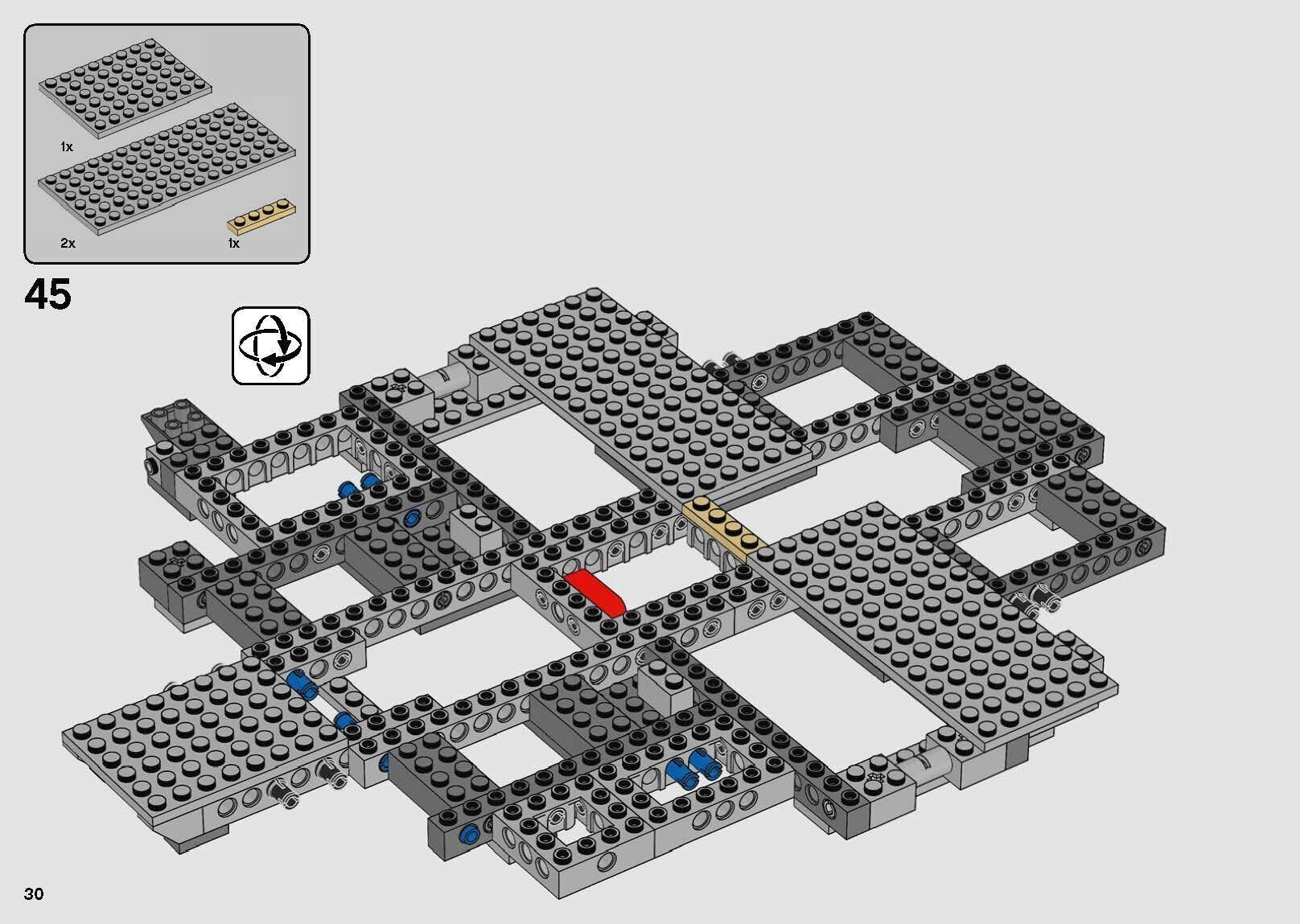 1x

2x

1x

45

30