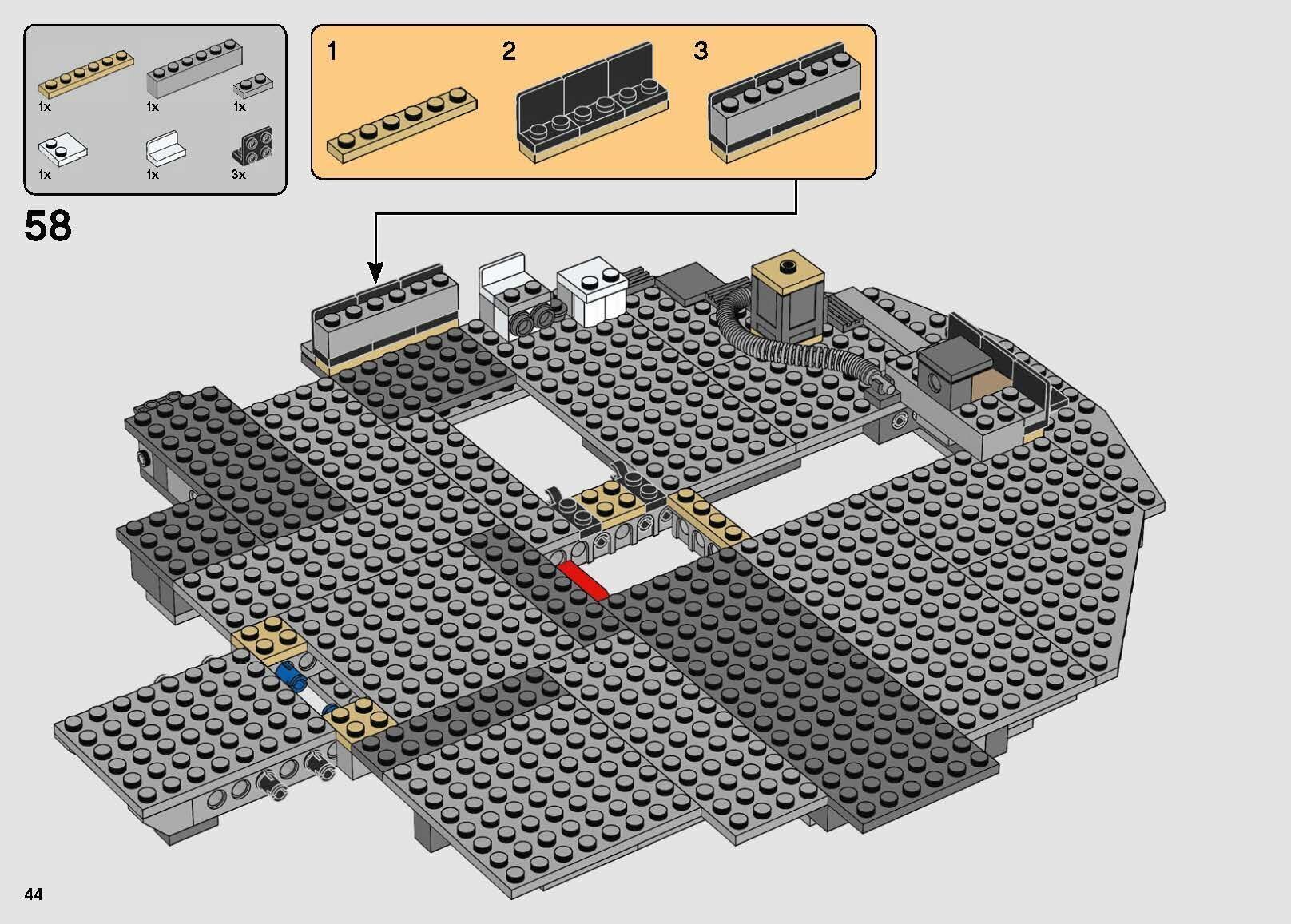 1x
1x
1x
1x
1x
3x

1
2
3

58

44