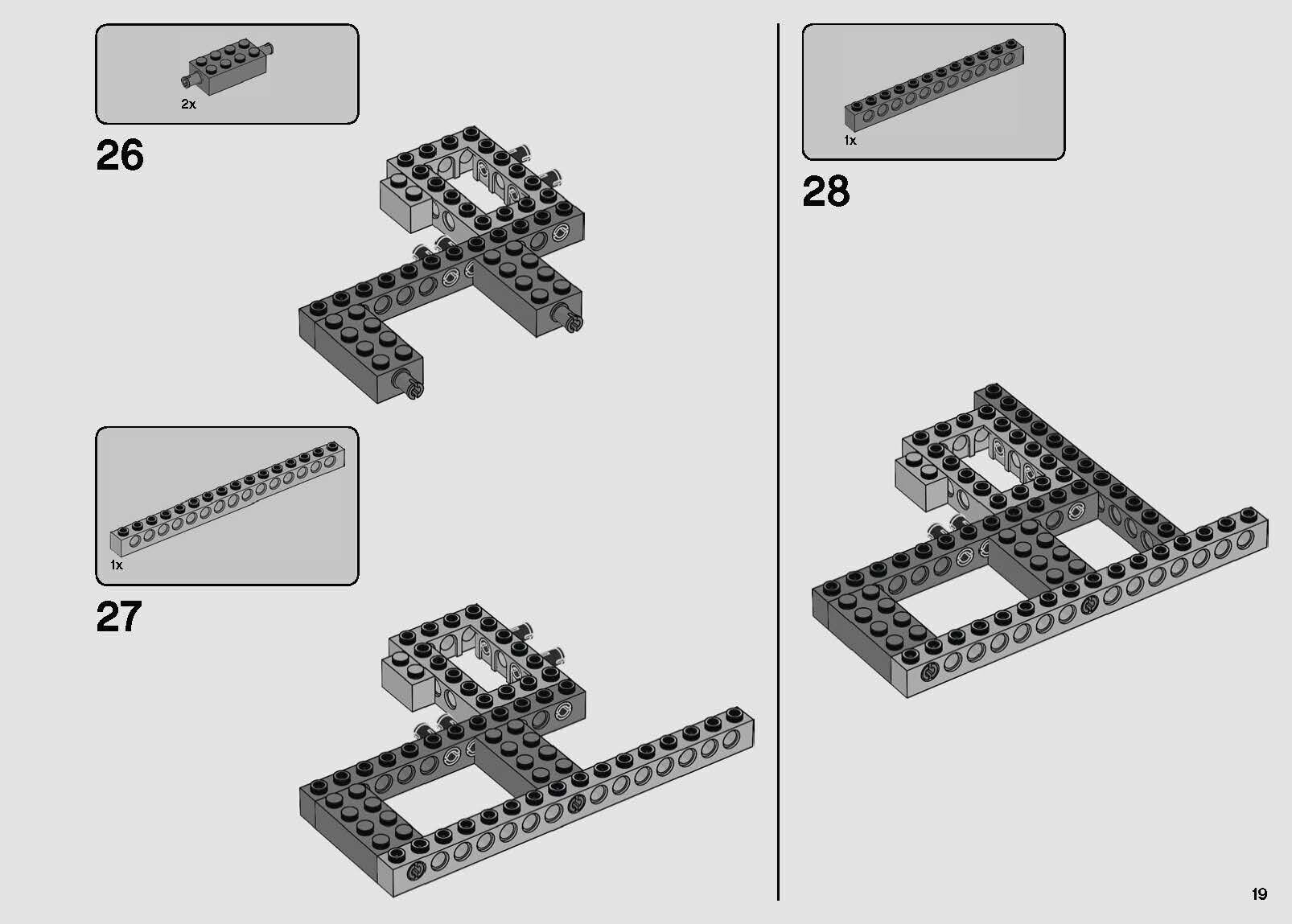 2x

26

1x

27

1x

28

19