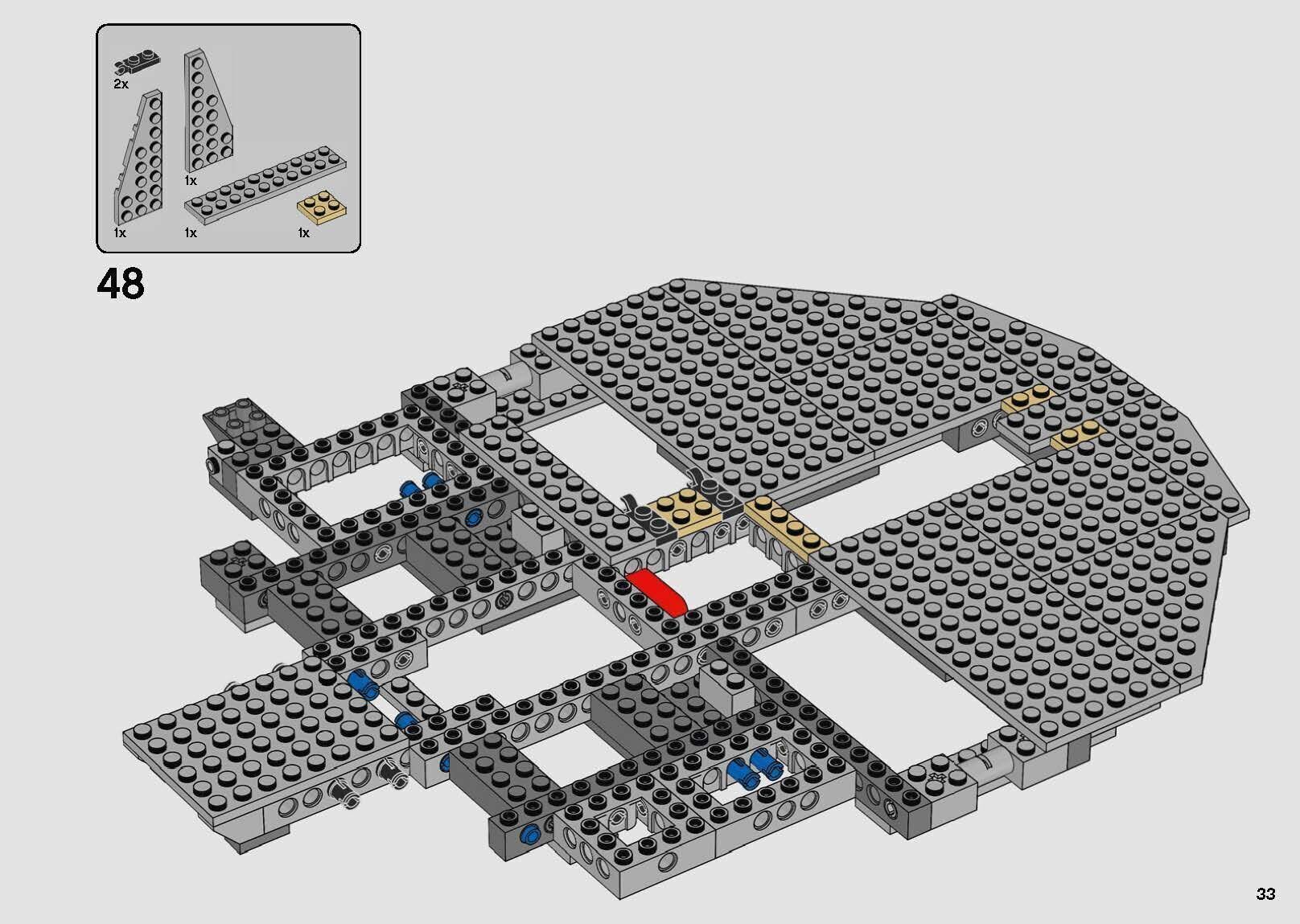 2x

1x

1x

1x

1x

48

33