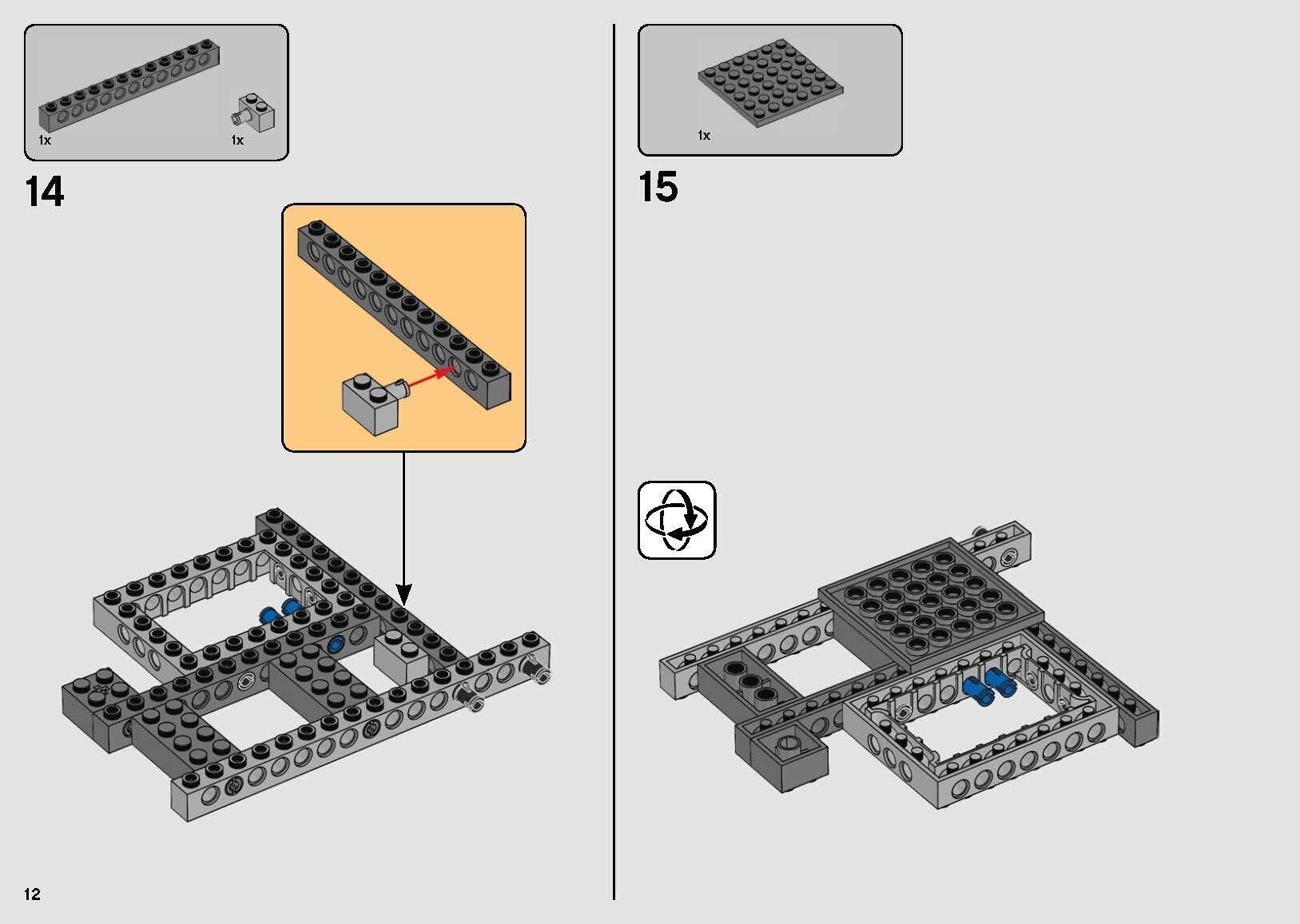 1x
1x

14

1x

15

12