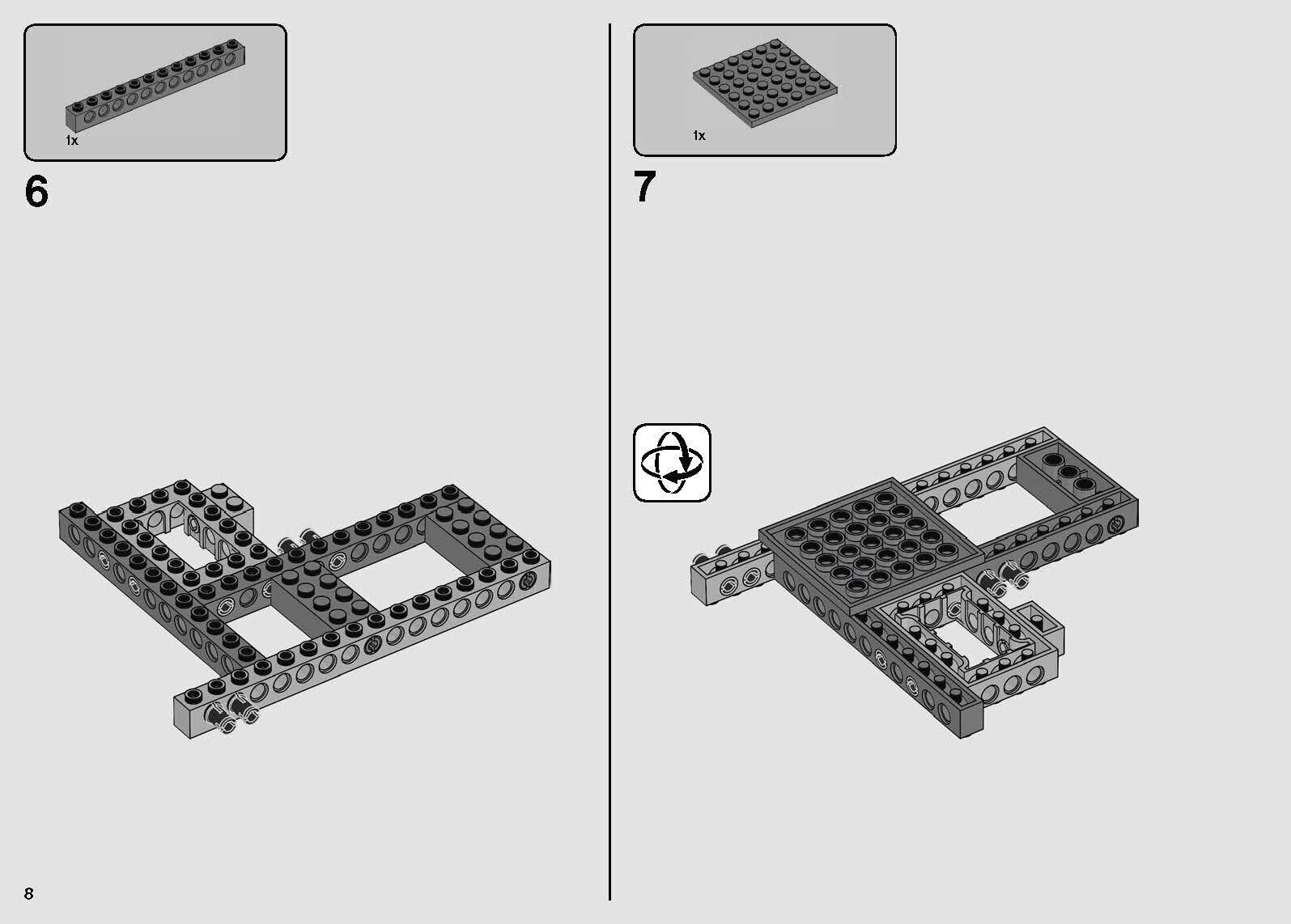 1x

6

1x

7

8