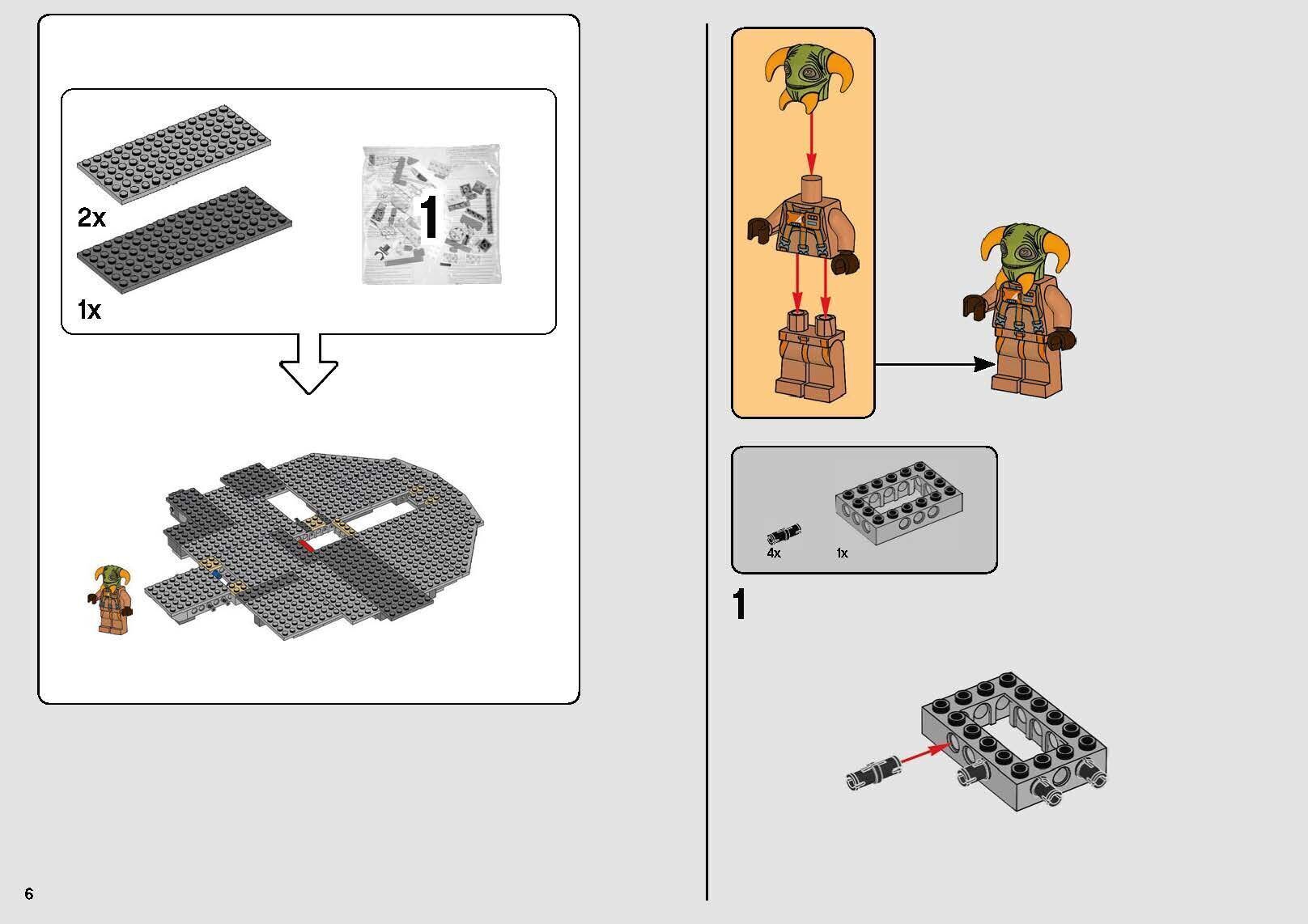 2x

1x

1

4x

1x

1

6