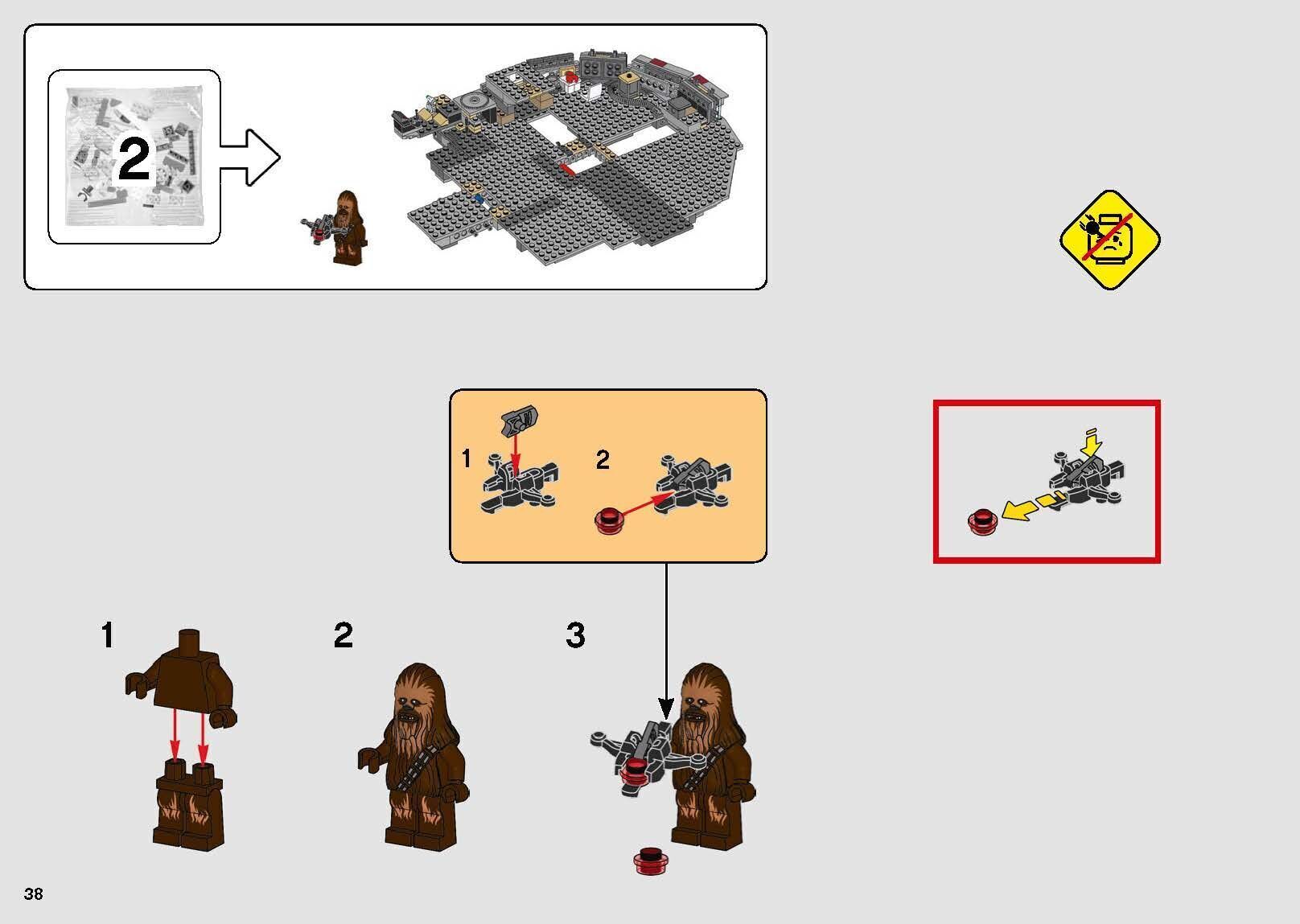 2

1

2

1

2

3

38