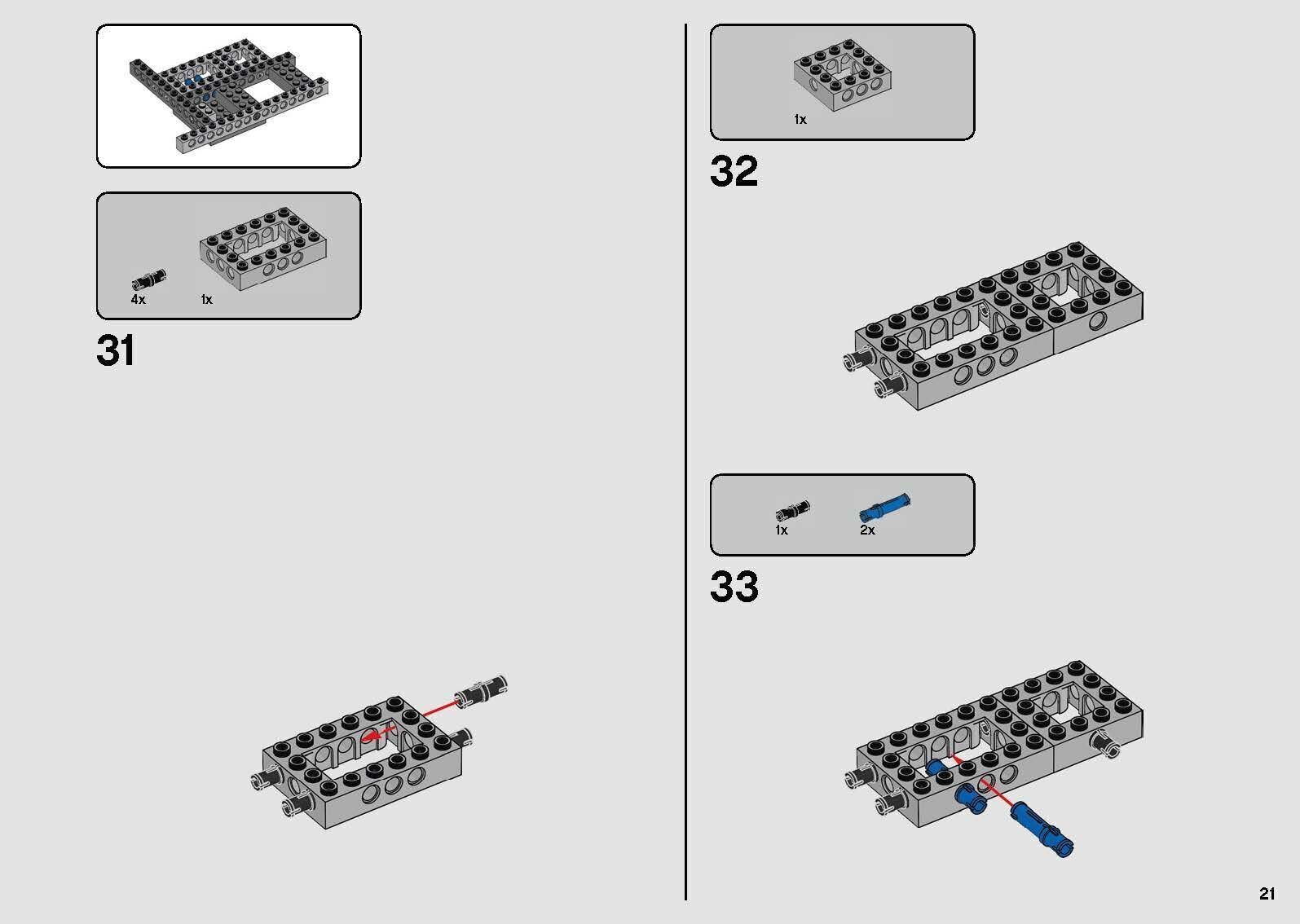 4x
1x

31

1x

32

1x
2x

33

21