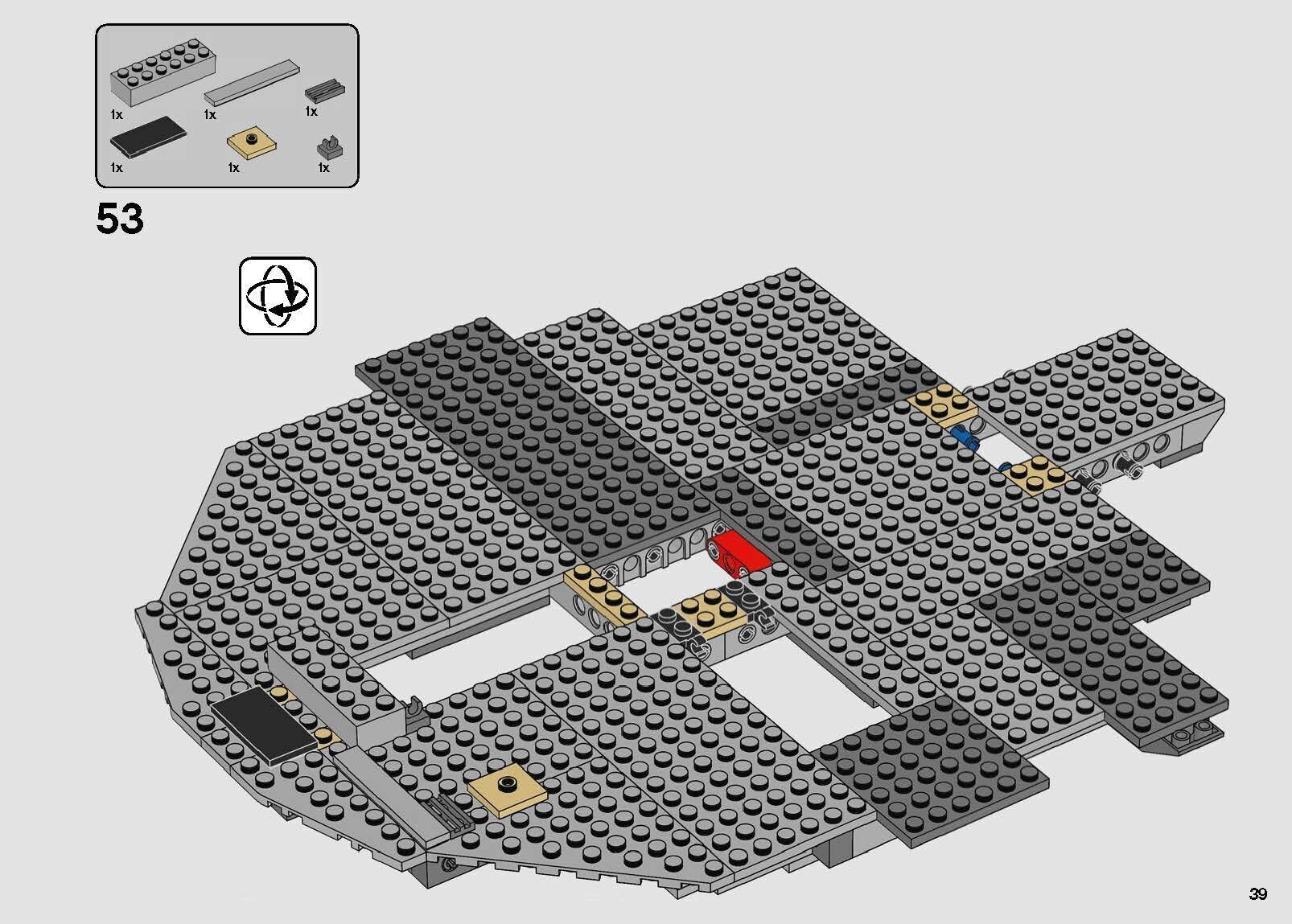 1x
1x
1x
1x
1x
1x

53

39