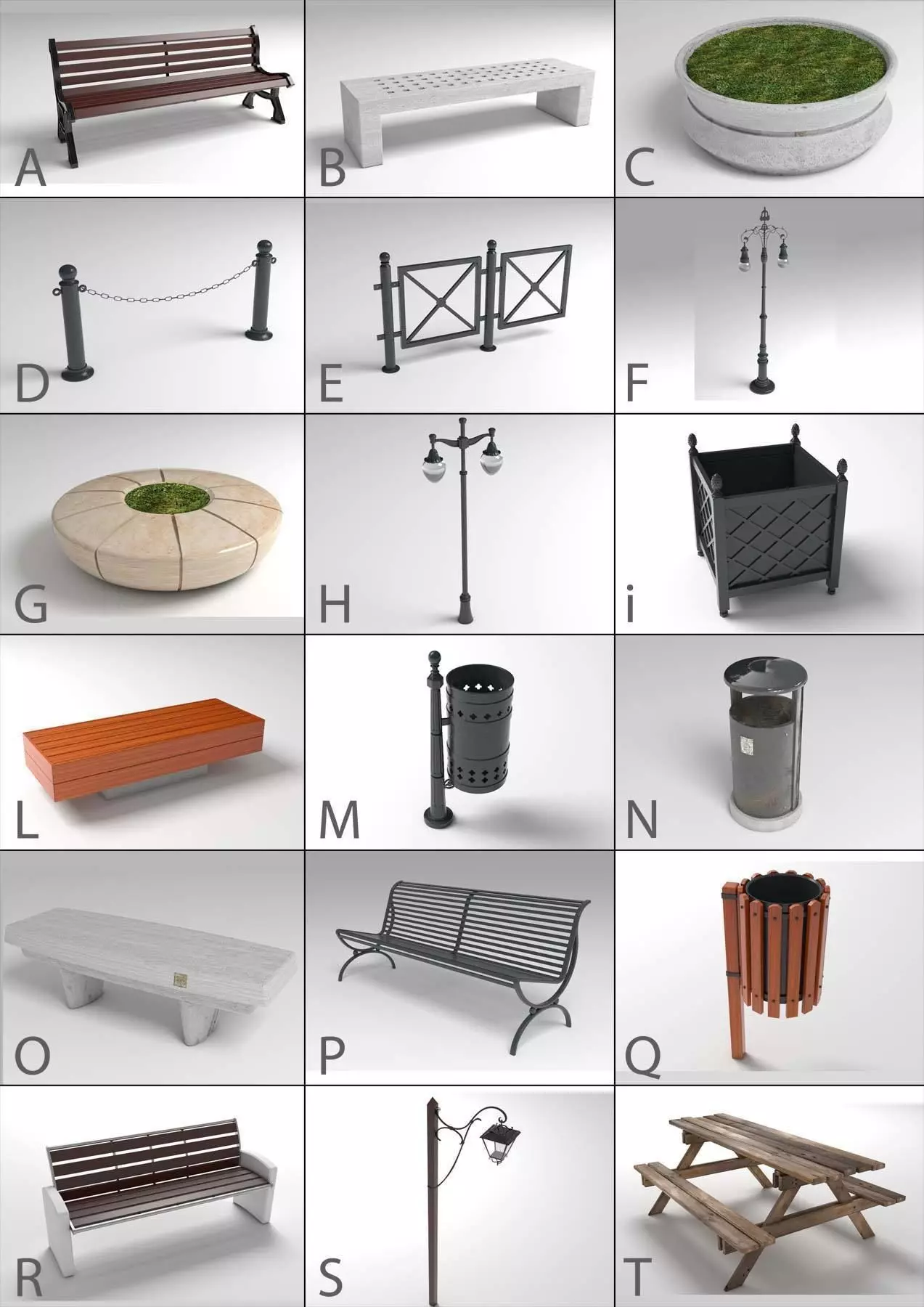 A
B
C
D
E
F
G
H
i
L
M
N
O
P
Q
R
S
T