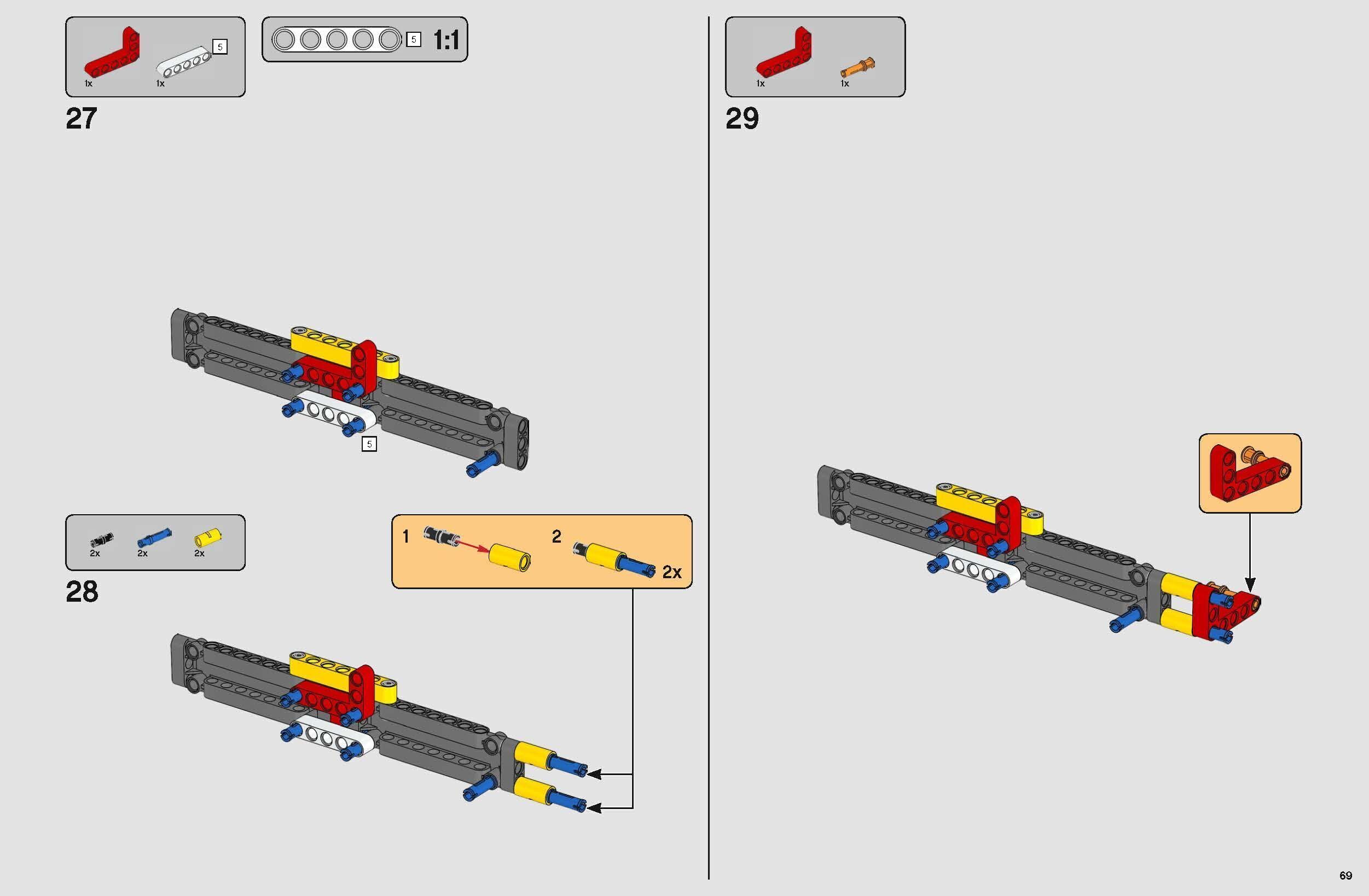 1x 1x 5

5 1:1

27

5

2x 2x 2x

28

1 2 2x

1x 1x

29

69