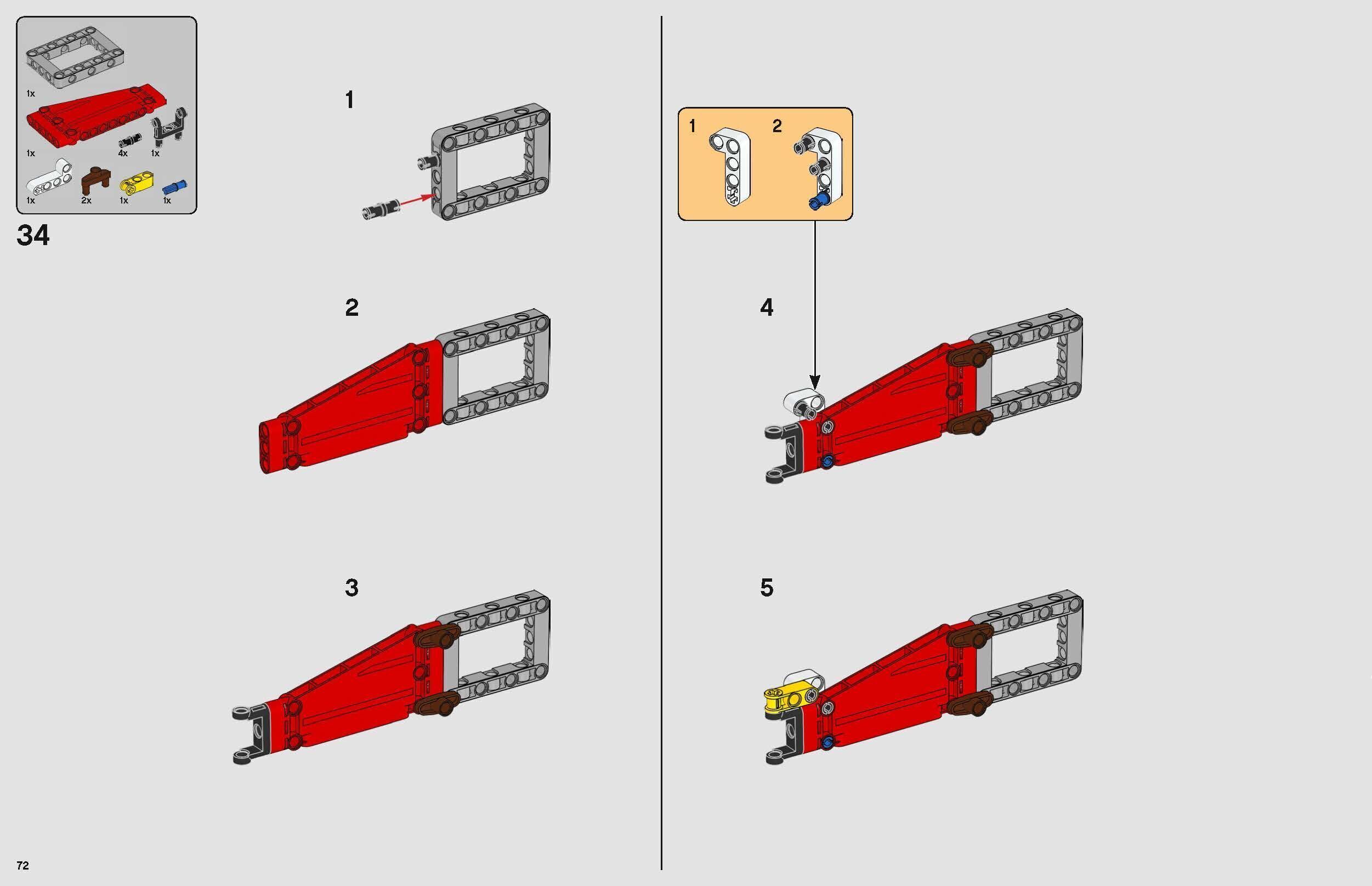 1x

1x

4x

1x

1x

2x

1x

1x

34

1

2

3

1

2

4

5

72