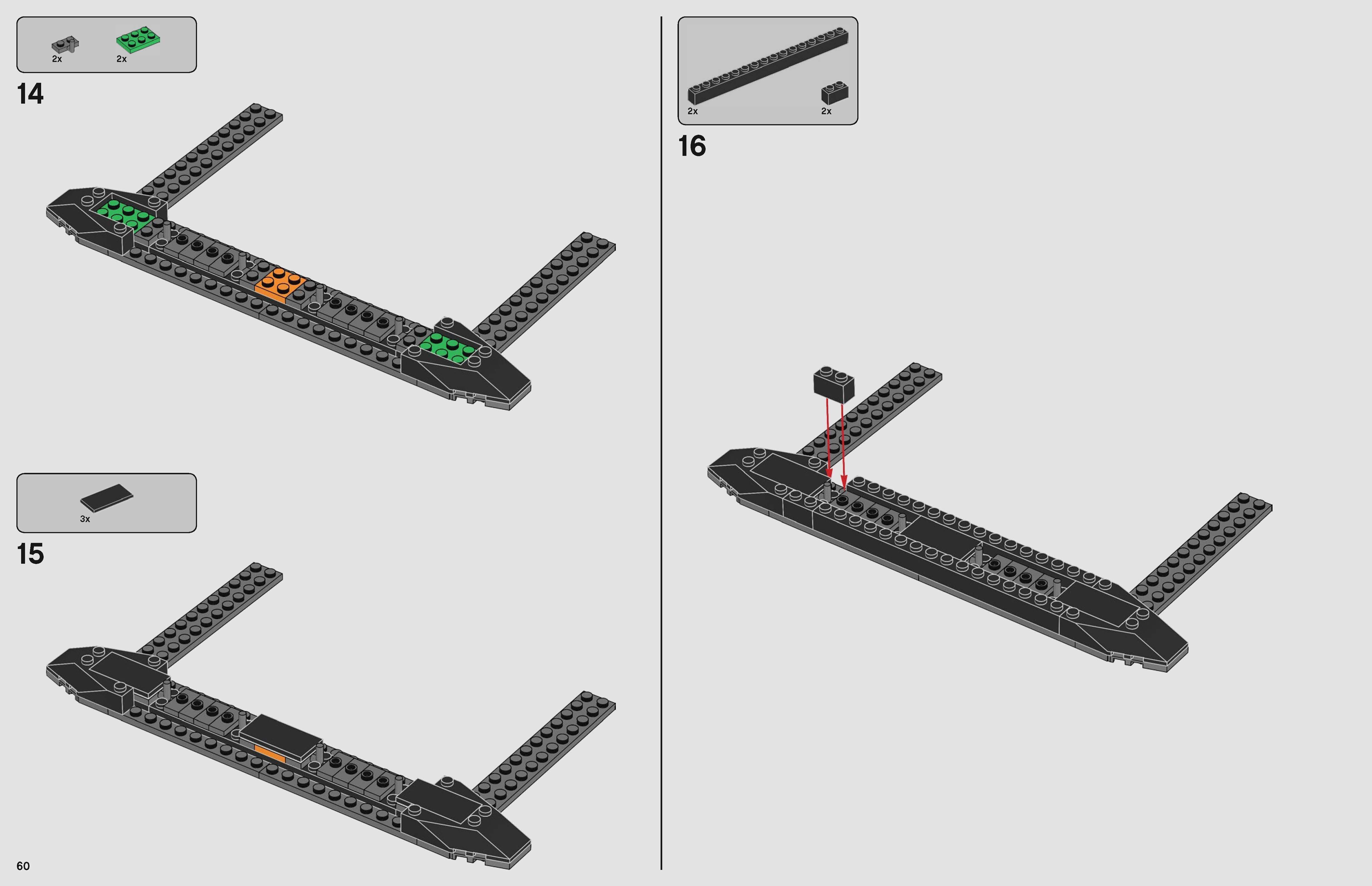 2x 2x

14

3x

15

60

2x 2x

16