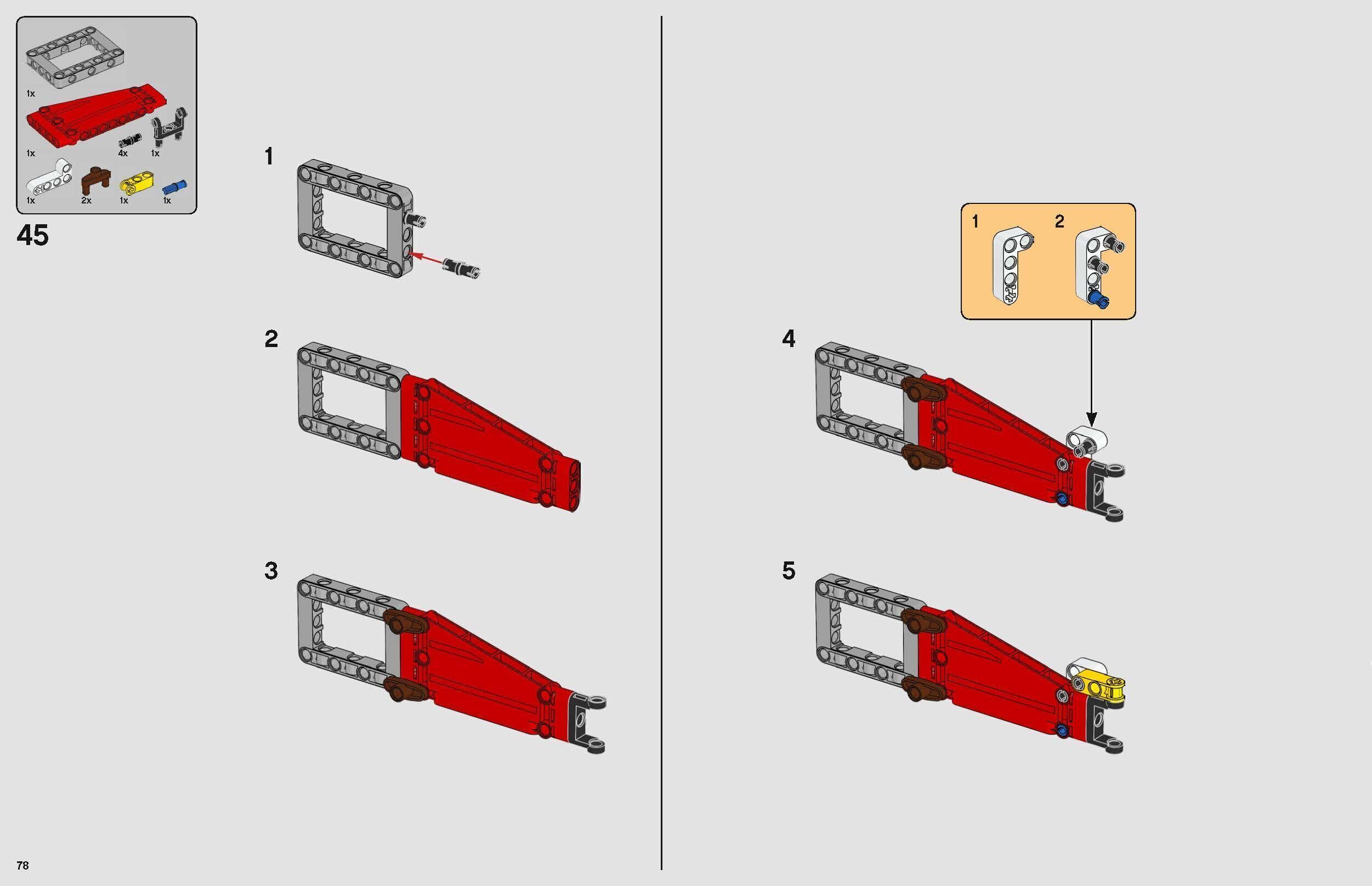 1x

1x

4x

1x

1x

2x

1x

1x

45

1

2

3

1

2

4

5

78