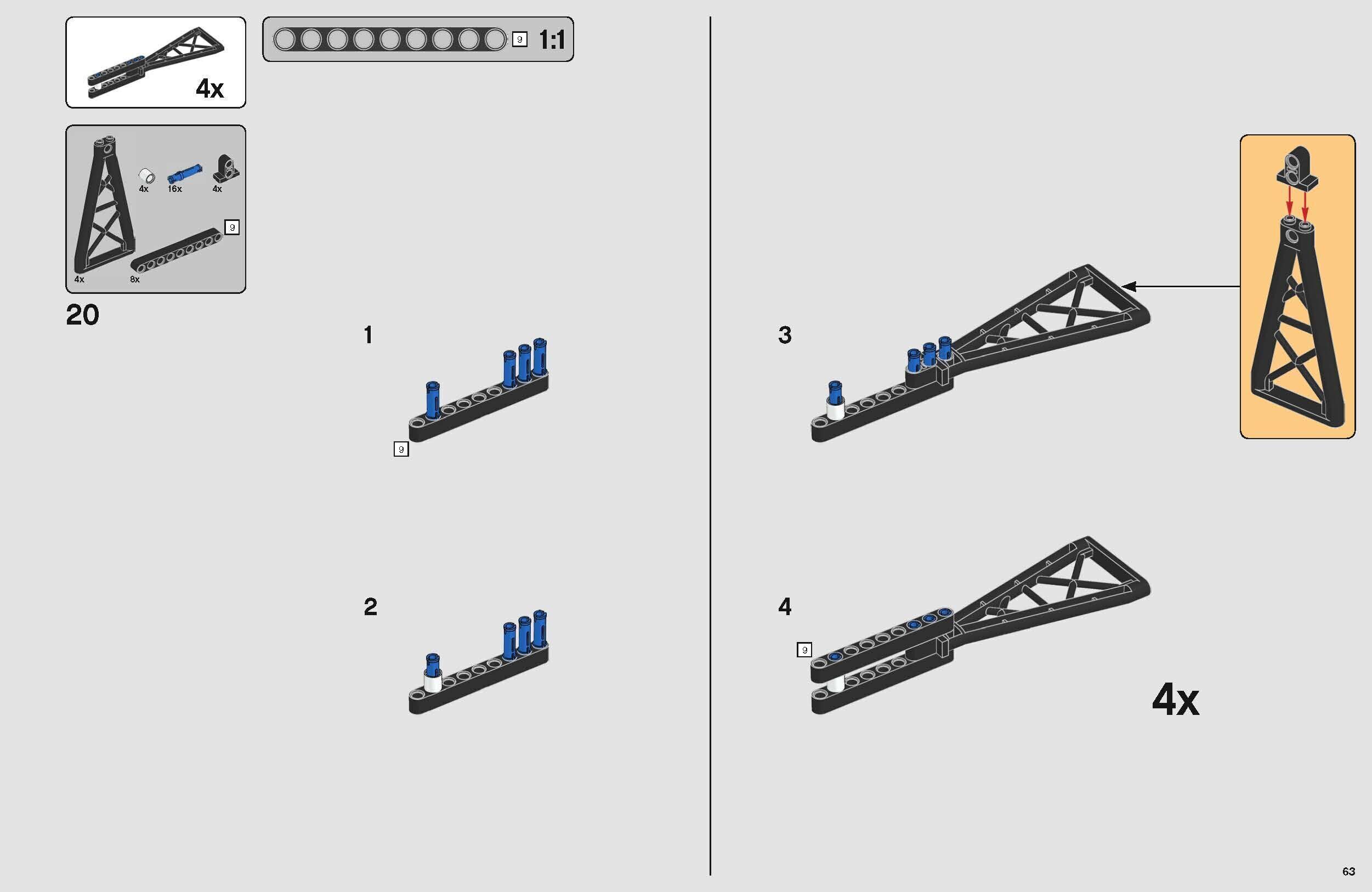 4x

9 1:1

4x 16x 4x

9

4x 8x

20

1

9

2

3

4

9

4x

63