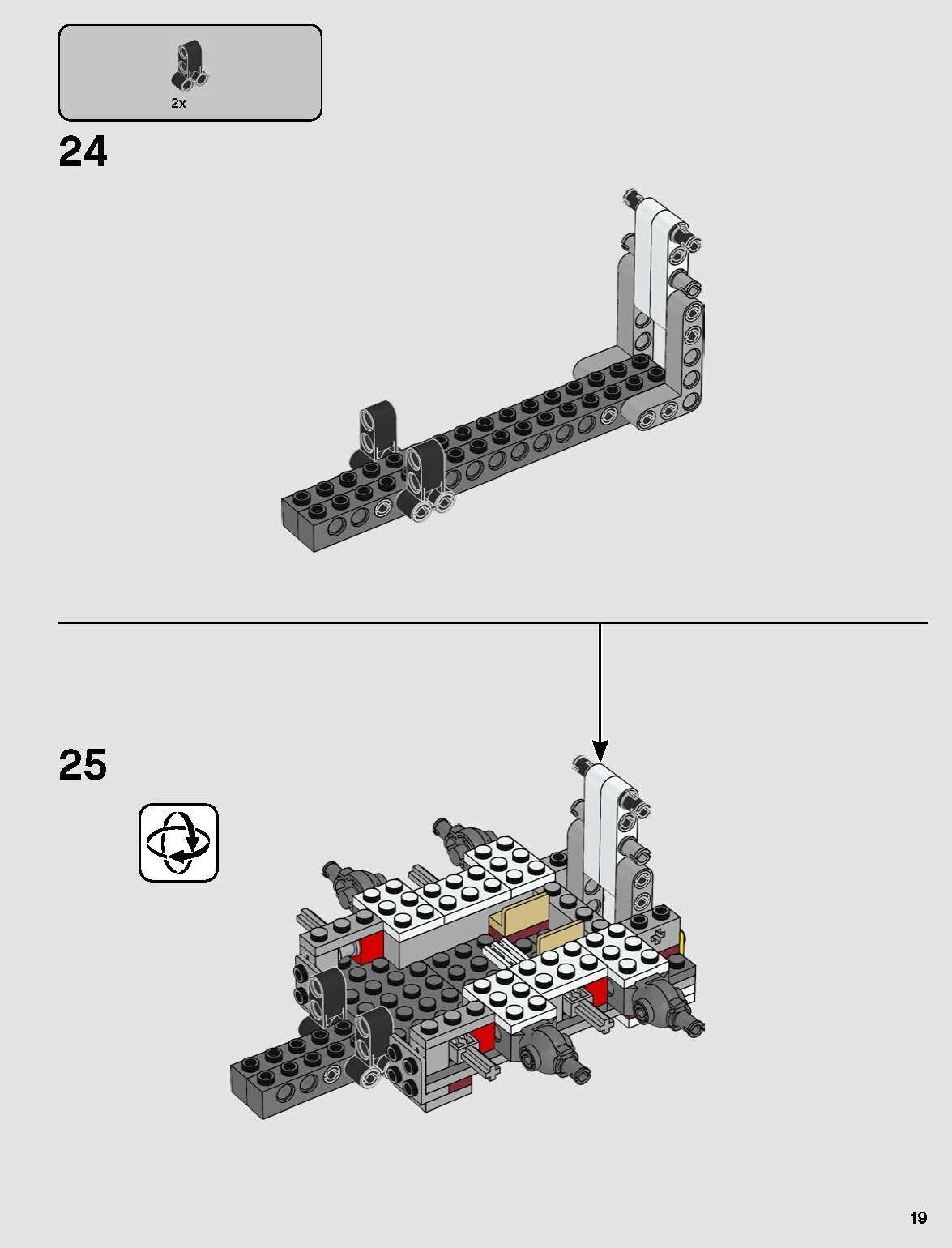 2x

24

25

19