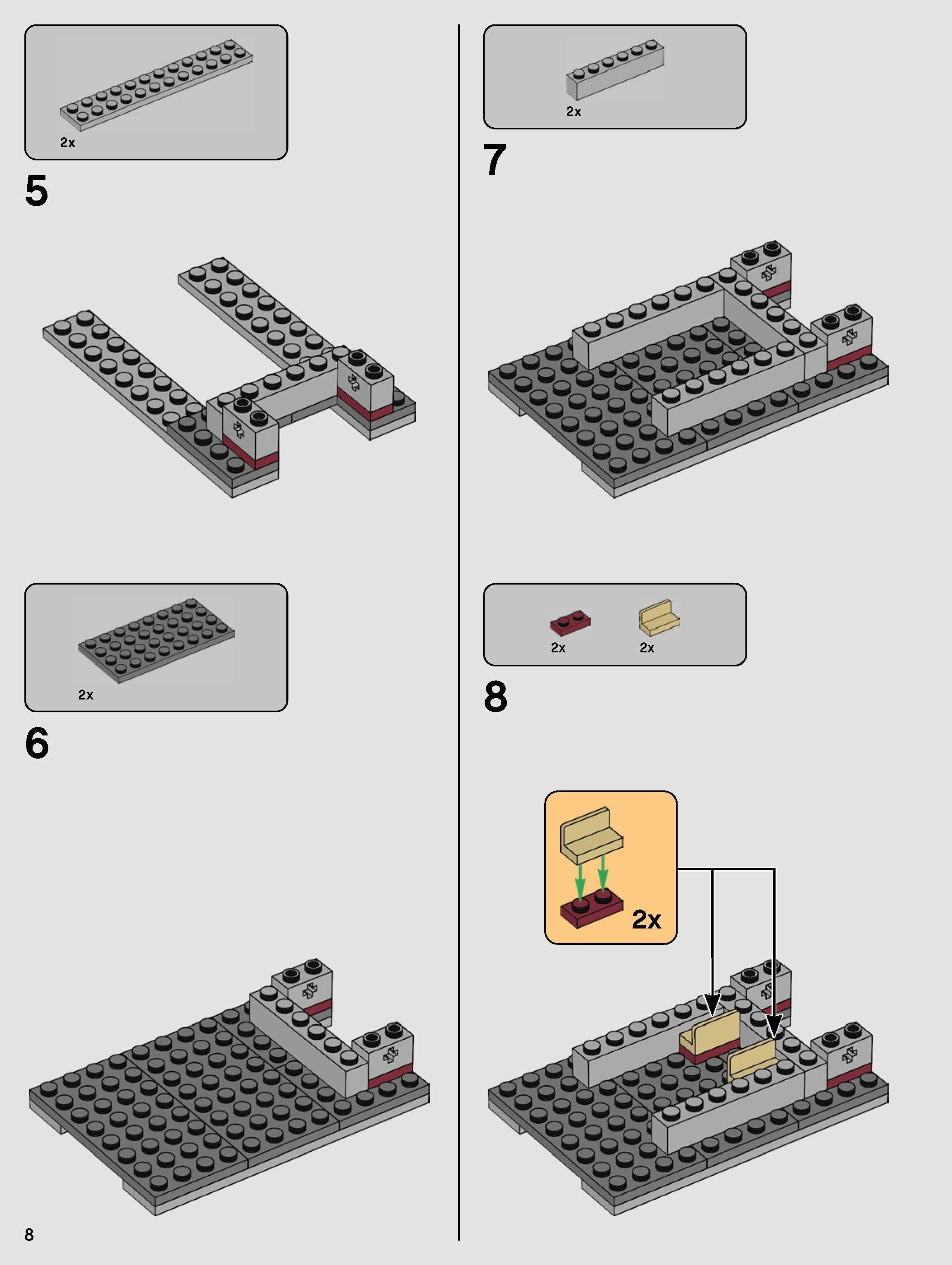 2x

5

2x

6

2x

7

2x

2x

8

2x

8